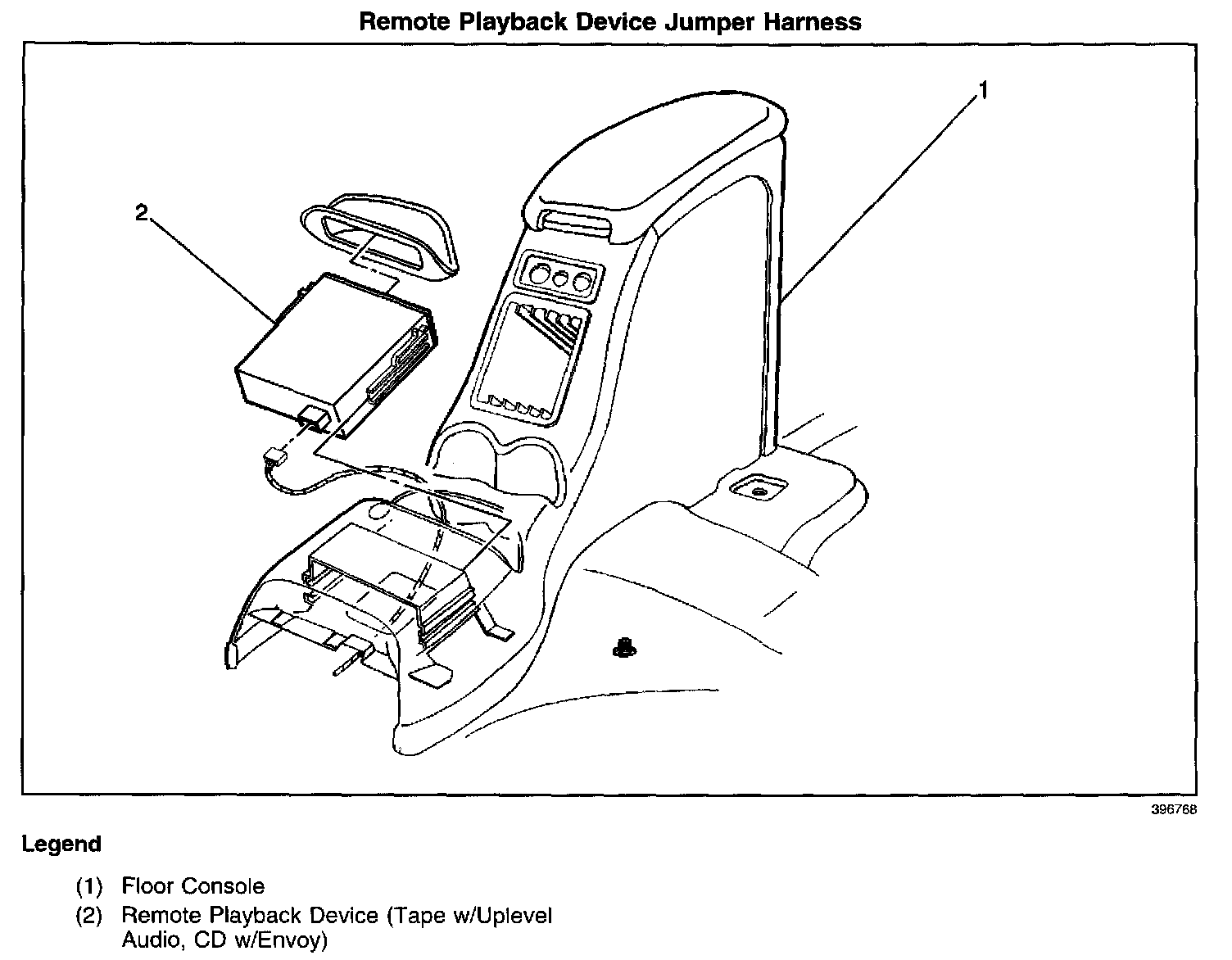 Remote Playback Device Jumper Harness

1

2

396768

Legend

(1) Floor Console

(2) Remote Playback Device (Tape w/Uplevel Audio, CD w/Envoy)