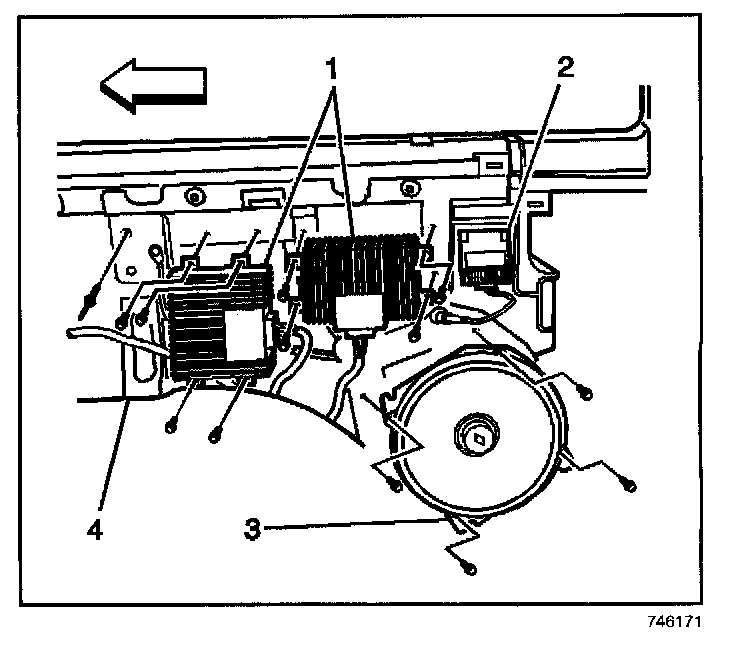 1
2
4
3
746171