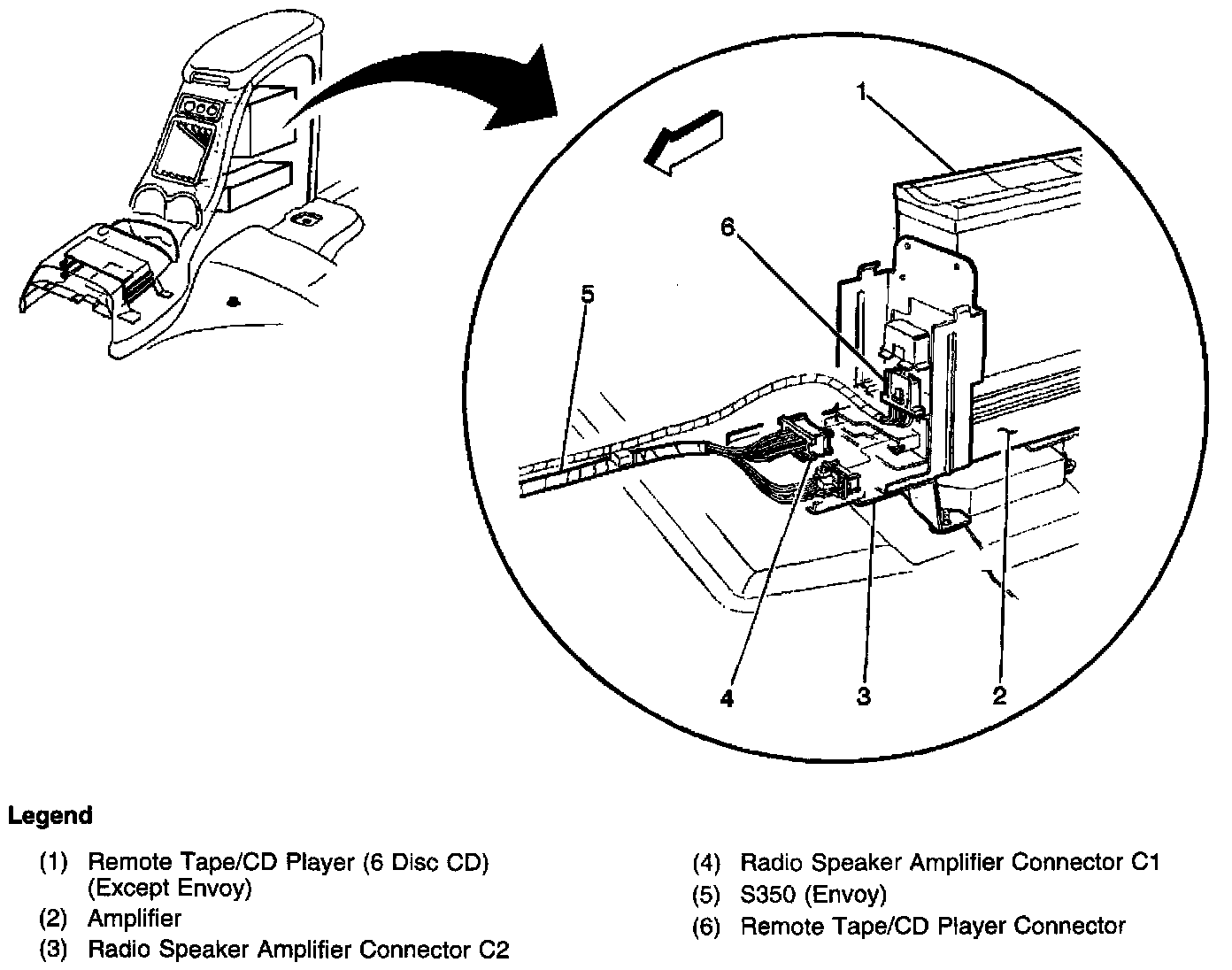 1

6

5

4

3

2

Legend

(1) Remote Tape/CD Player (6 Disc CD) (Except Envoy)
(2) Amplifier
(3) Radio Speaker Amplifier Connector C2

(4) Radio Speaker Amplifier Connector C1
(5) S350 (Envoy)
(6) Remote Tape/CD Player Connector