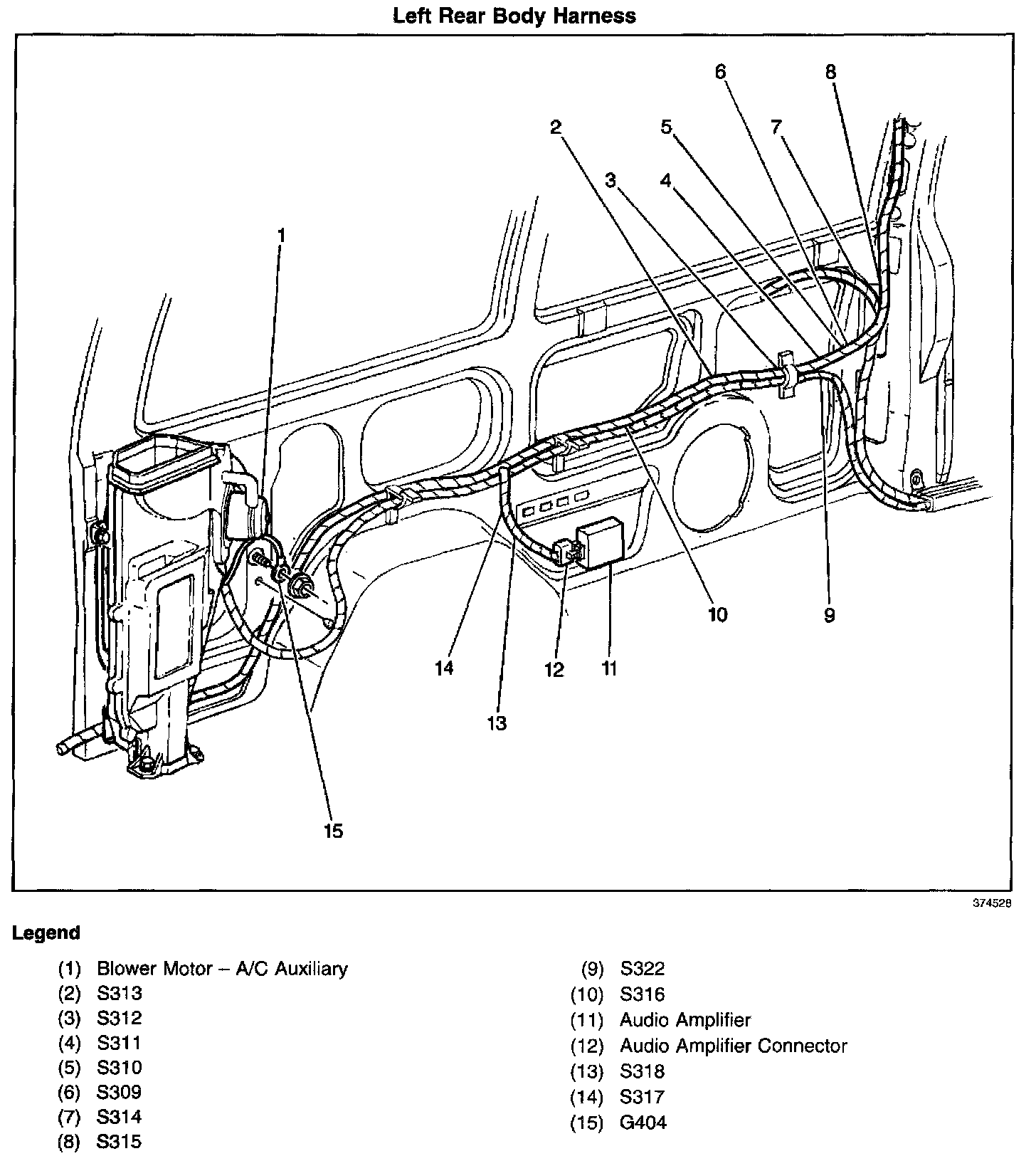 Left Rear Body Harness

6
8
2
5
7
3
4
1
10
9
14
12
11
13
15

374528

Legend

(1) Blower Motor – A/C Auxiliary
(2) S313
(3) S312
(4) S311
(5) S310
(6) S309
(7) S314
(8) S315

(9) S322
(10) S316
(11) Audio Amplifier
(12) Audio Amplifier Connector
(13) S318
(14) S317
(15) G404