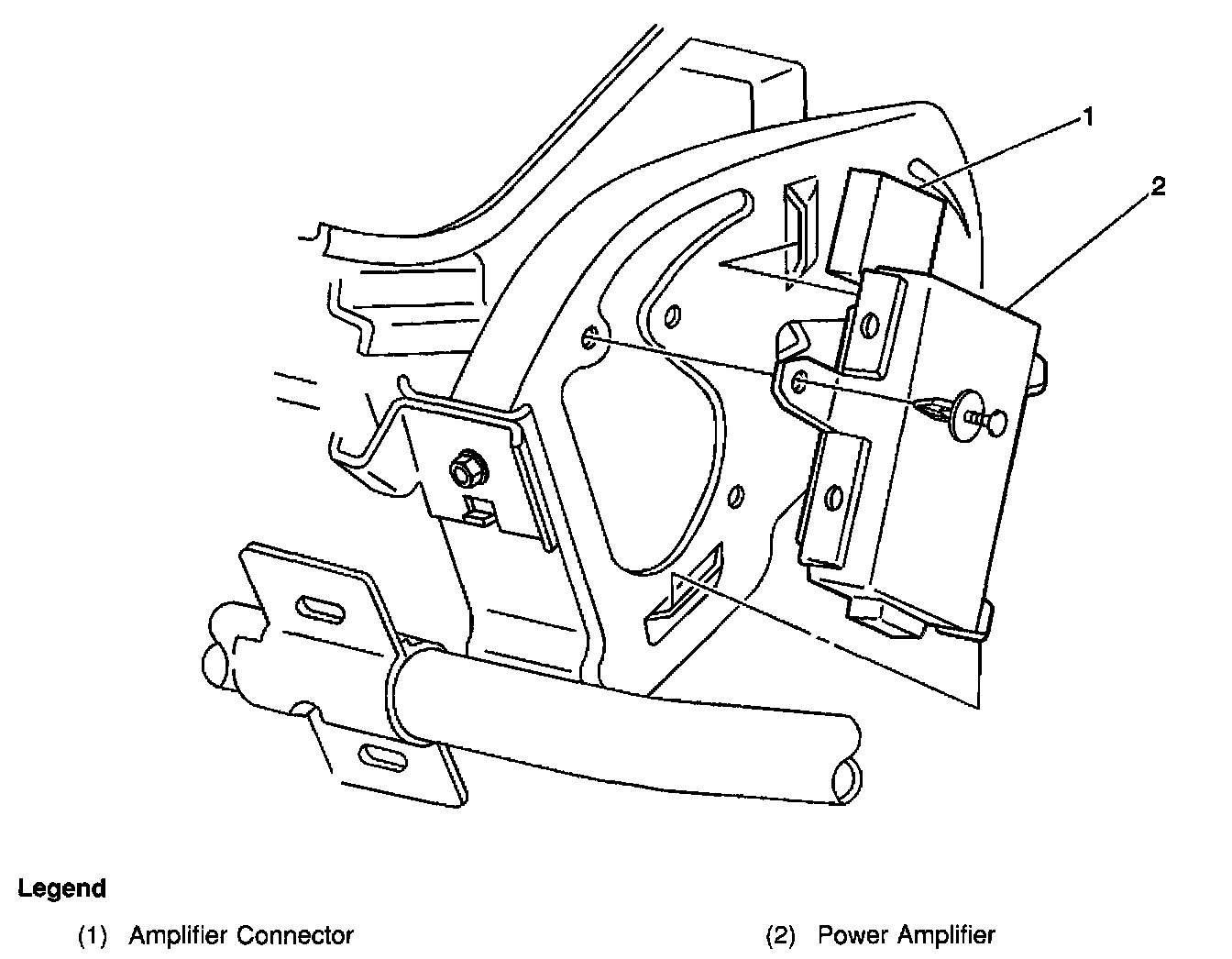 1
2

Legend

(1) Amplifier Connector

(2) Power Amplifier