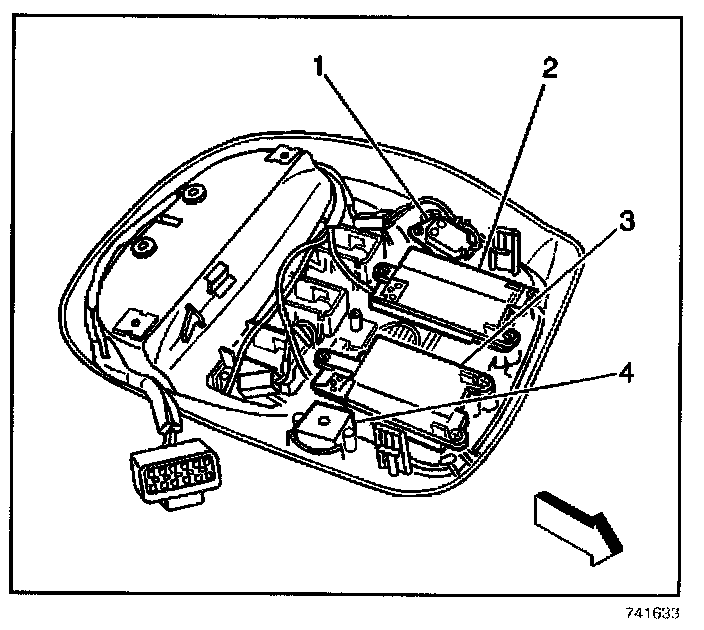 1
2
3
4
741633