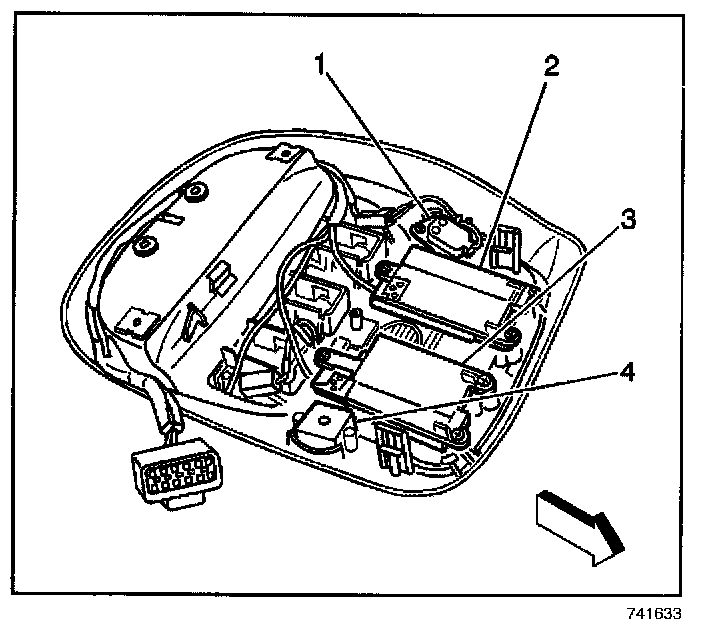 1
2
3
4
741633