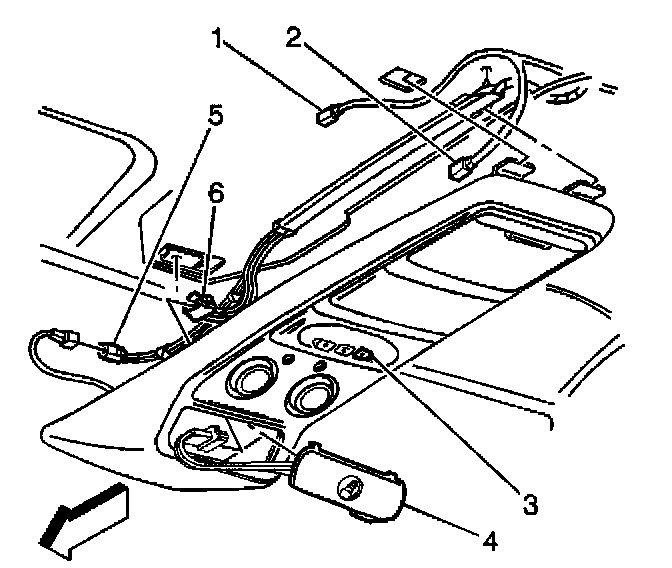 1
2
5
6
3
4