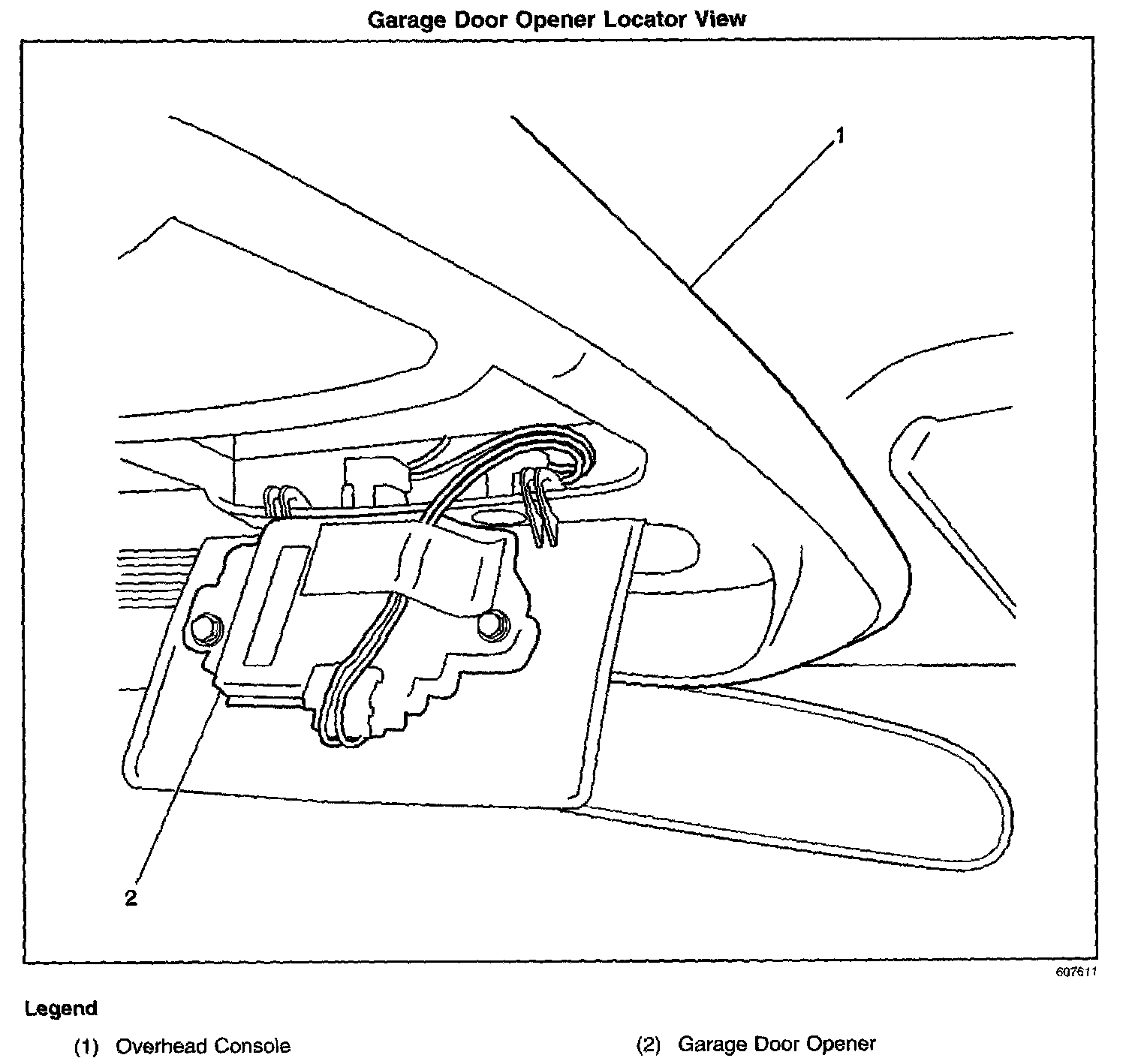 Garage Door Opener Locator View

1

2

607611

Legend

(1) Overhead Console

(2) Garage Door Opener