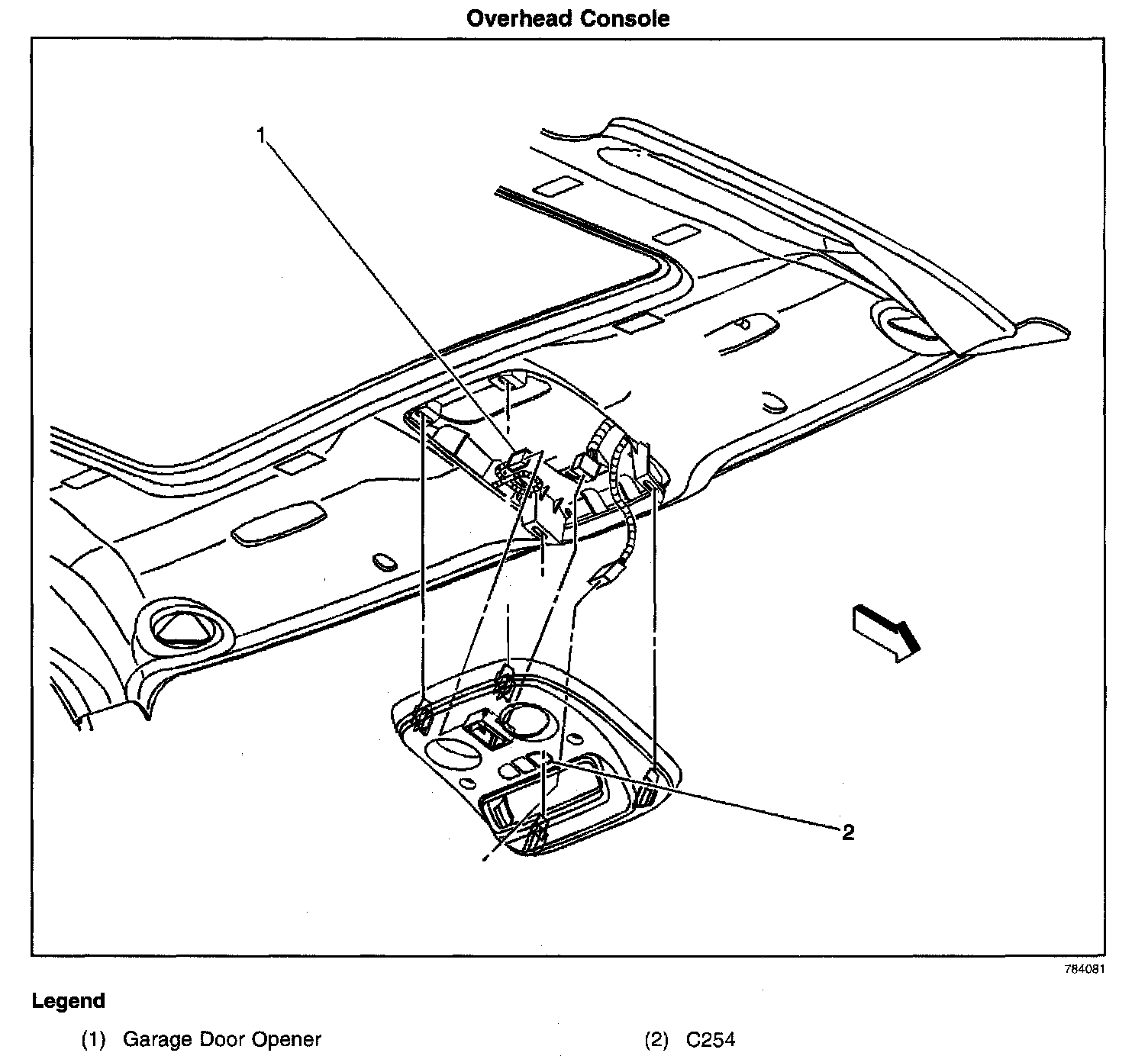 Overhead Console

1

2

784081

Legend

(1) Garage Door Opener

(2) C254