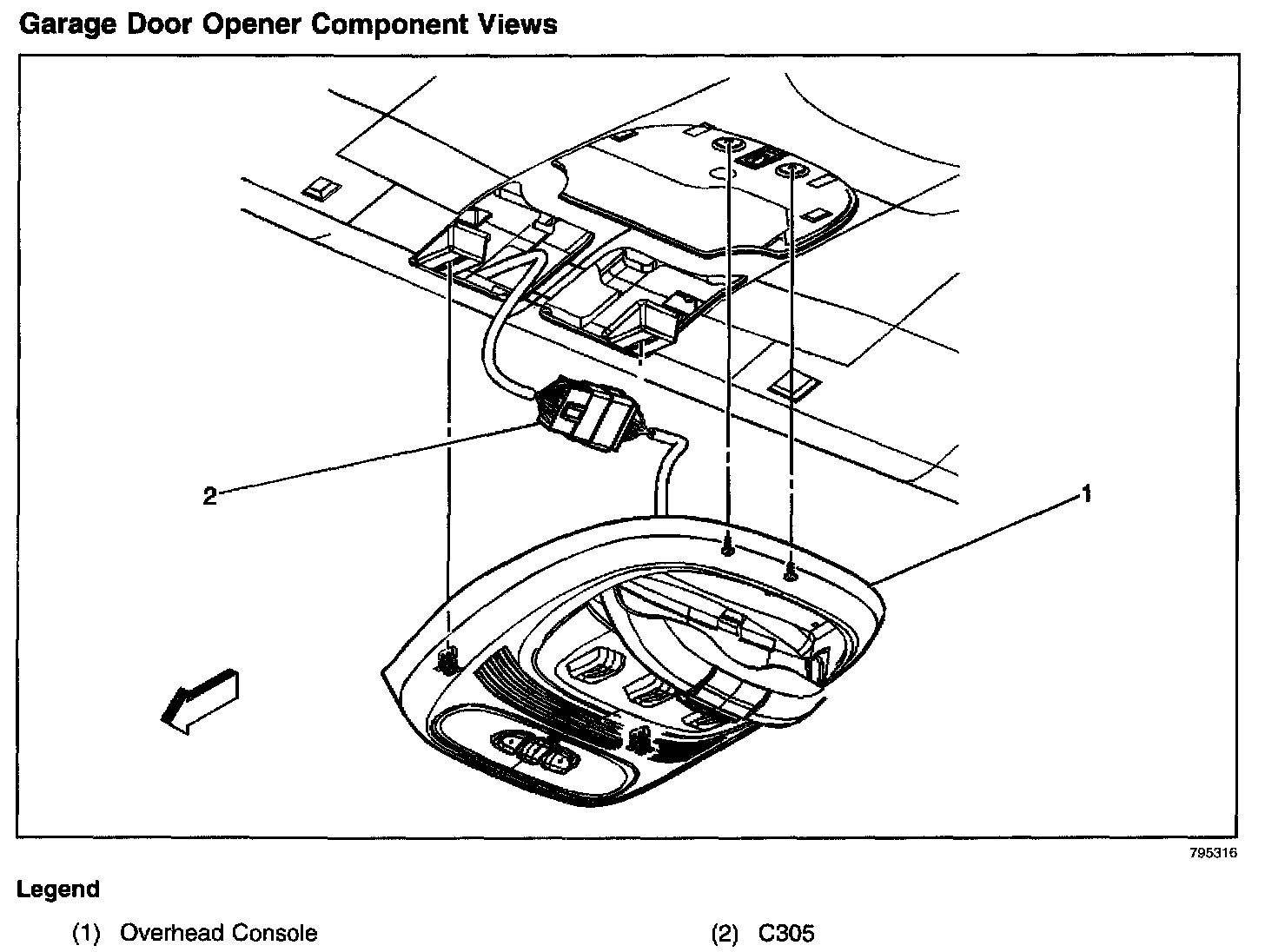 Garage Door Opener Component Views

2

1

795316

Legend

(1) Overhead Console

(2) C305