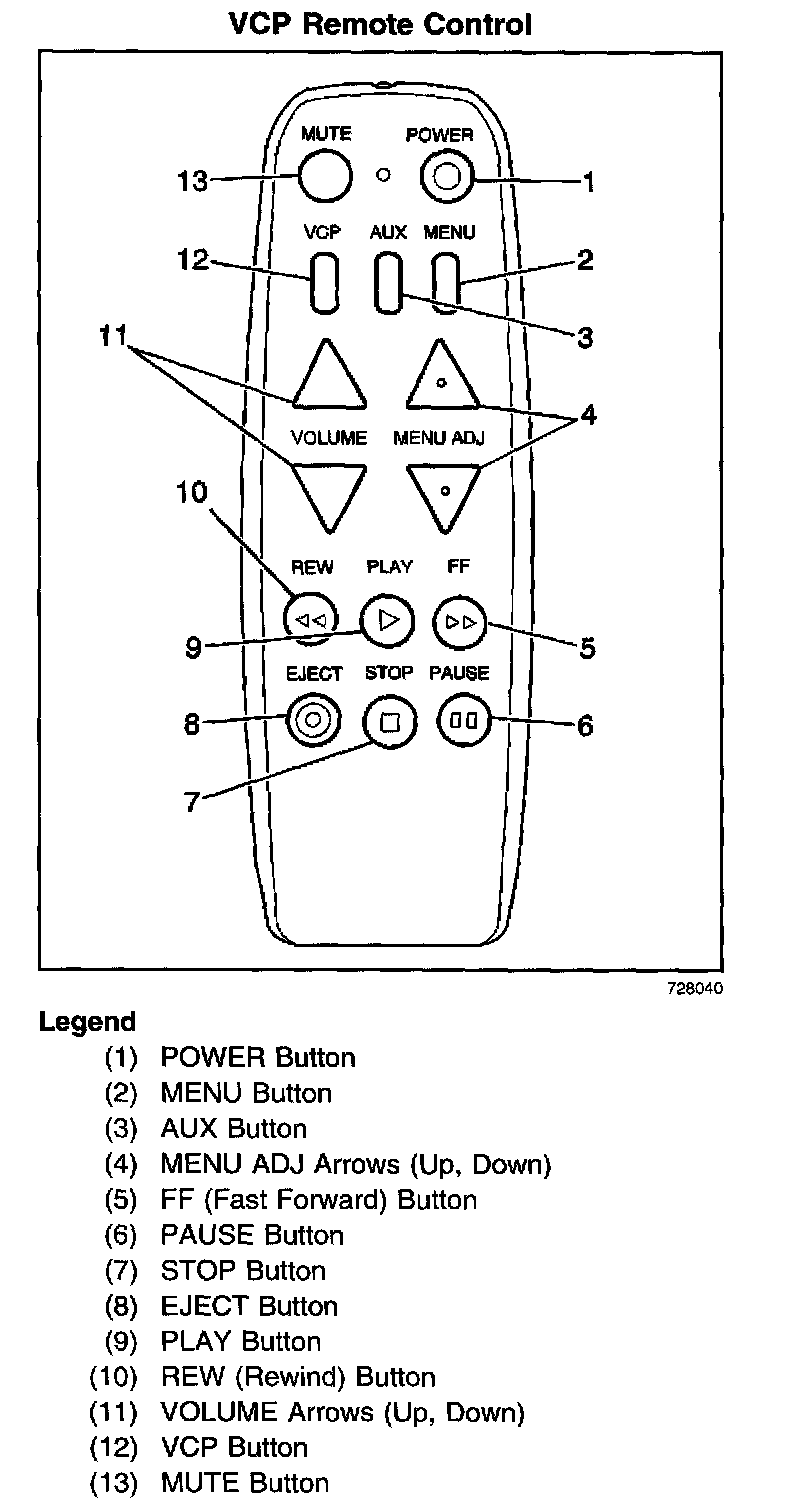 VCP Remote Control

MUTE
POWER
13
1
VCP
AUX
MENU
12
2
3
11
4
VOLUME
MENU ADJ
10
REW
PLAY
FF
9
5
EJECT
STOP
PAUSE
8
6
7

728040

Legend
(1) POWER Button
(2) MENU Button
(3) AUX Button
(4) MENU ADJ Arrows (Up, Down)
(5) FF (Fast Forward) Button
(6) PAUSE Button
(7) STOP Button
(8) EJECT Button
(9) PLAY Button
(10) REW (Rewind) Button
(11) VOLUME Arrows (Up, Down)
(12) VCP Button
(13) MUTE Button