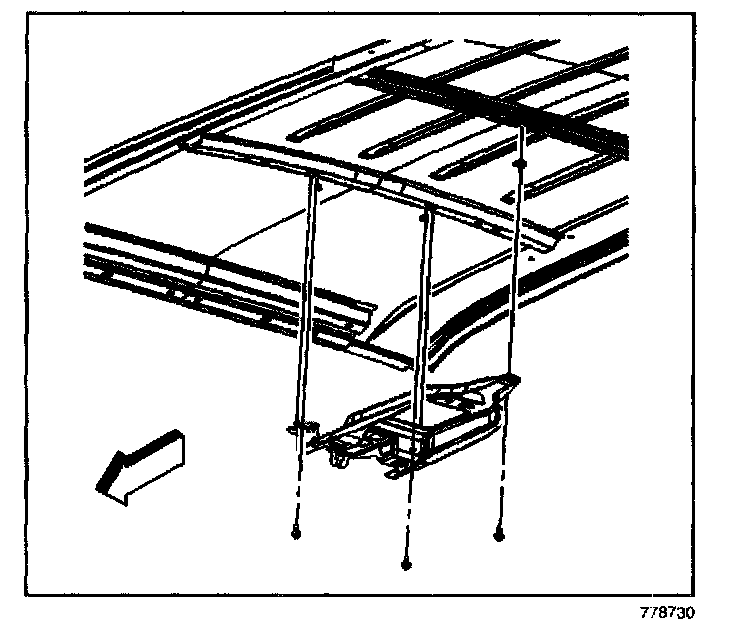 778730