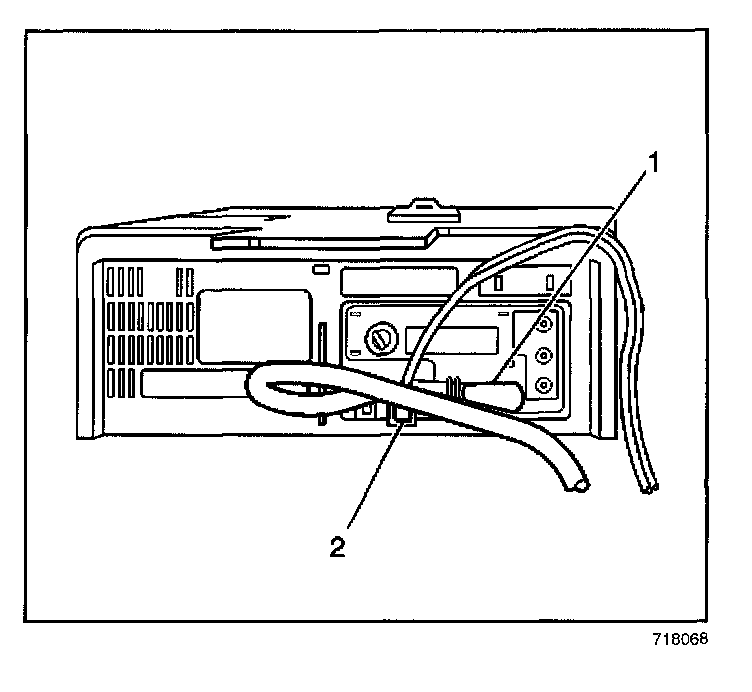 1

2

718068