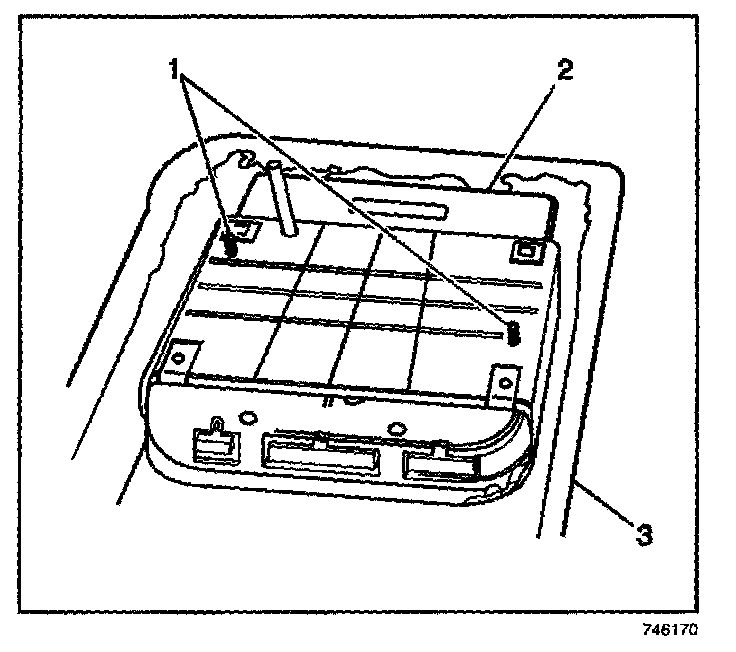 1
2
3
746170