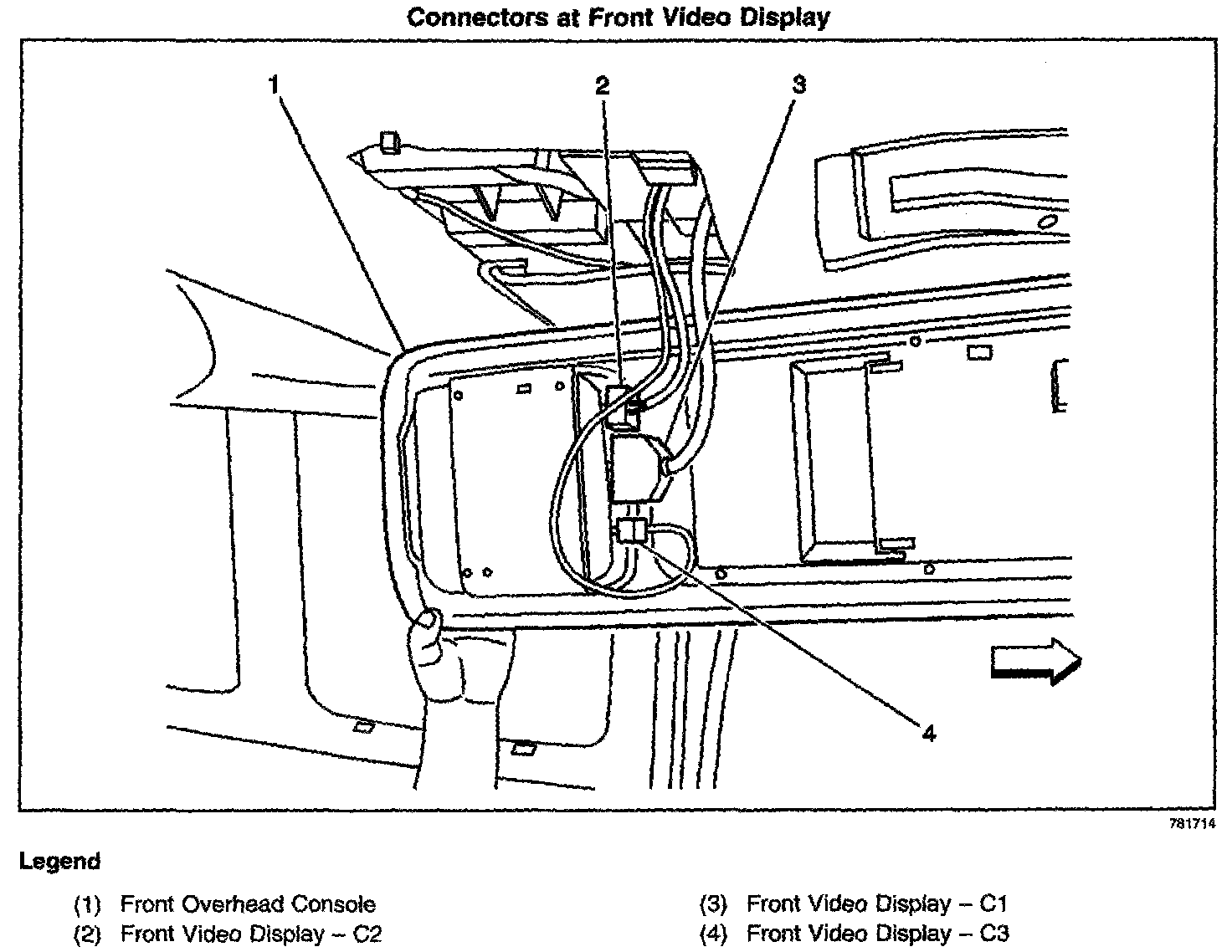 Connectors at Front Video Display

1
2
3
4

781714

Legend

(1) Front Overhead Console
(2) Front Video Display – C2

(3) Front Video Display – C1
(4) Front Video Display – C3