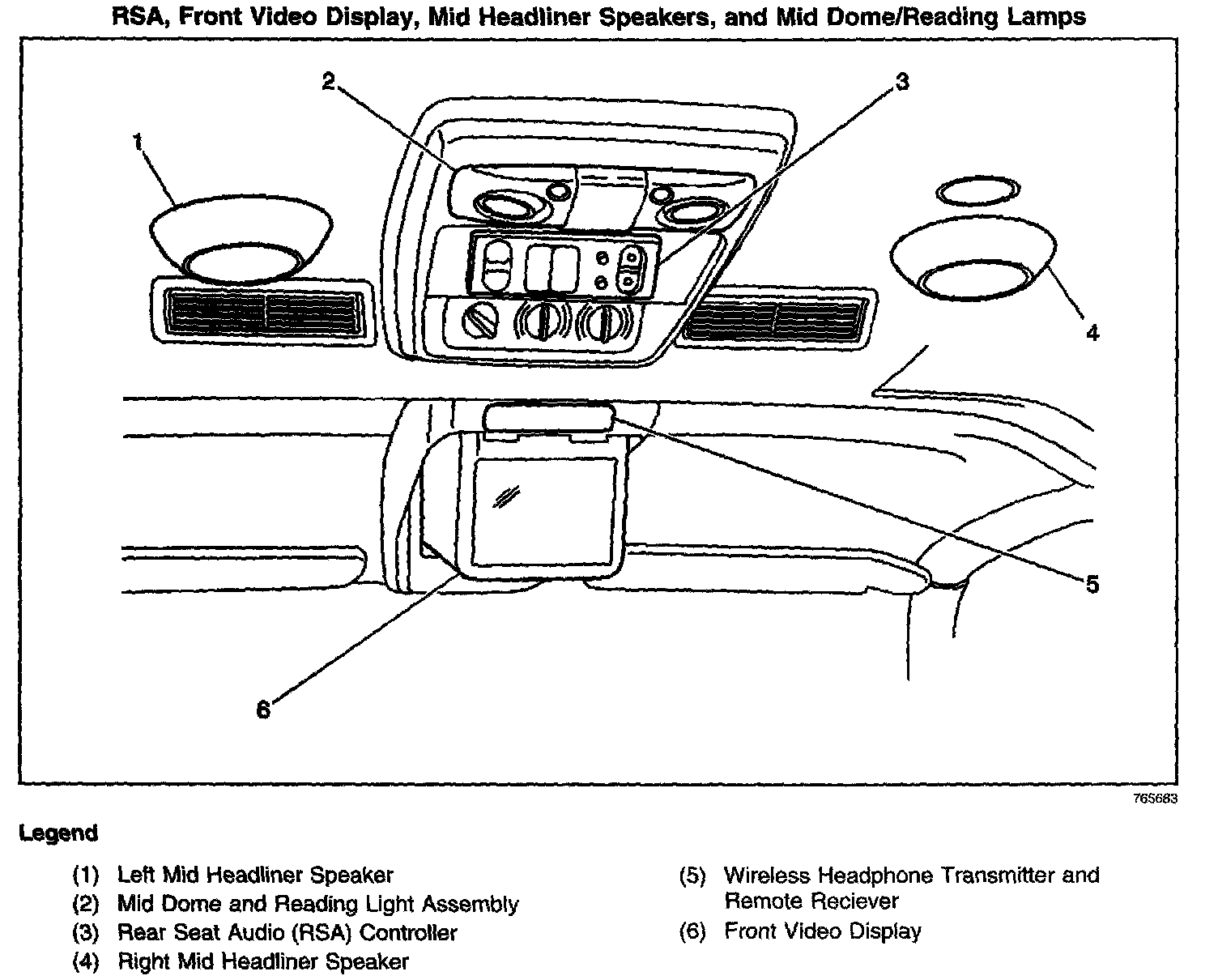 RSA, Front Video Display, Mid Headliner Speakers, and Mid Dome/Reading Lamps

2

3

1

4

5

6

765683

Legend

(1) Left Mid Headliner Speaker
(2) Mid Dome and Reading Light Assembly
(3) Rear Seat Audio (RSA) Controller
(4) Right Mid Headliner Speaker

(5) Wireless Headphone Transmitter and Remote Reciever
(6) Front Video Display