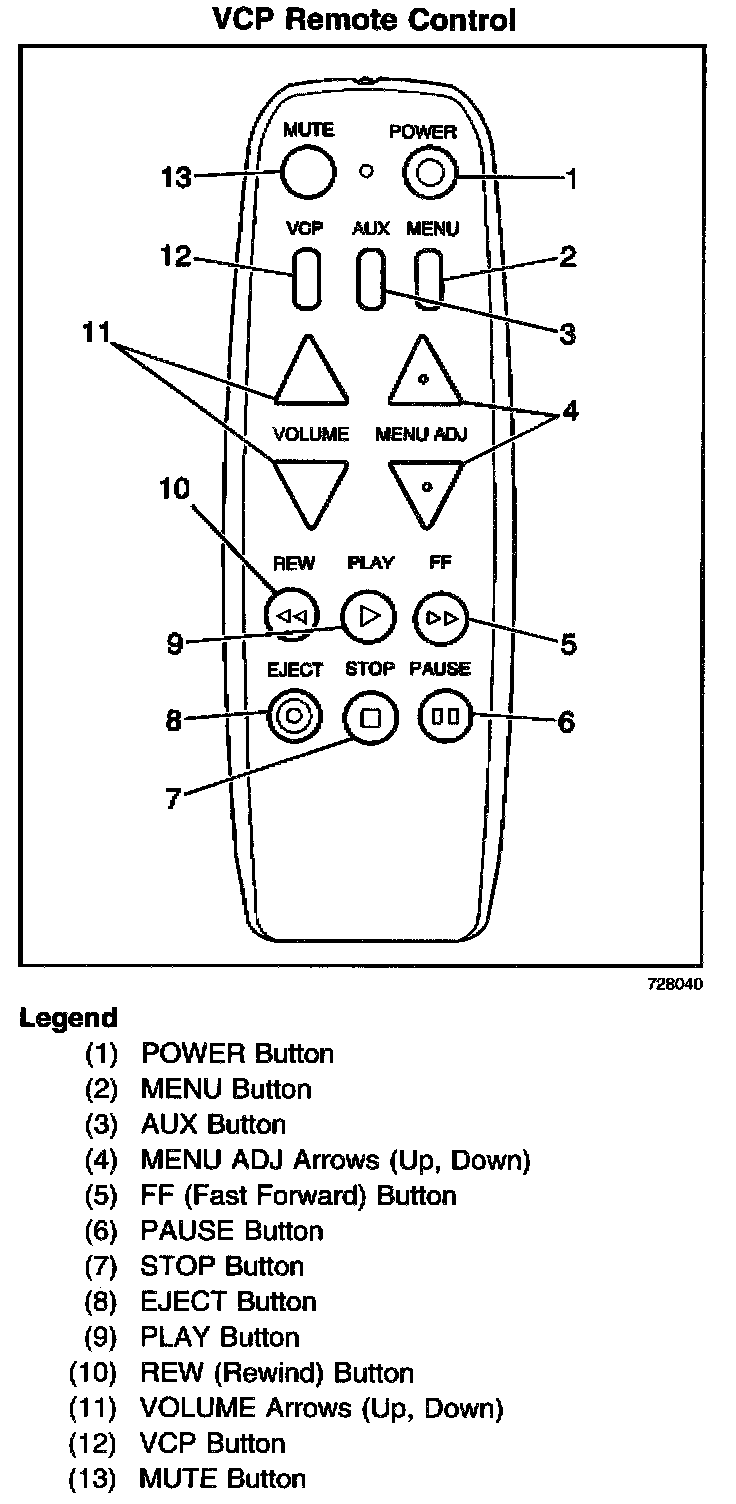 VCP Remote Control

MUTE
POWER
13
1
VCP
AUX
MENU
12
2
3
11
4
VOLUME
MENU ADJ
10
REW
PLAY
FF
9
5
EJECT
STOP
PAUSE
8
6
7

728040

Legend
(1) POWER Button
(2) MENU Button
(3) AUX Button
(4) MENU ADJ Arrows (Up, Down)
(5) FF (Fast Forward) Button
(6) PAUSE Button
(7) STOP Button
(8) EJECT Button
(9) PLAY Button
(10) REW (Rewind) Button
(11) VOLUME Arrows (Up, Down)
(12) VCP Button
(13) MUTE Button