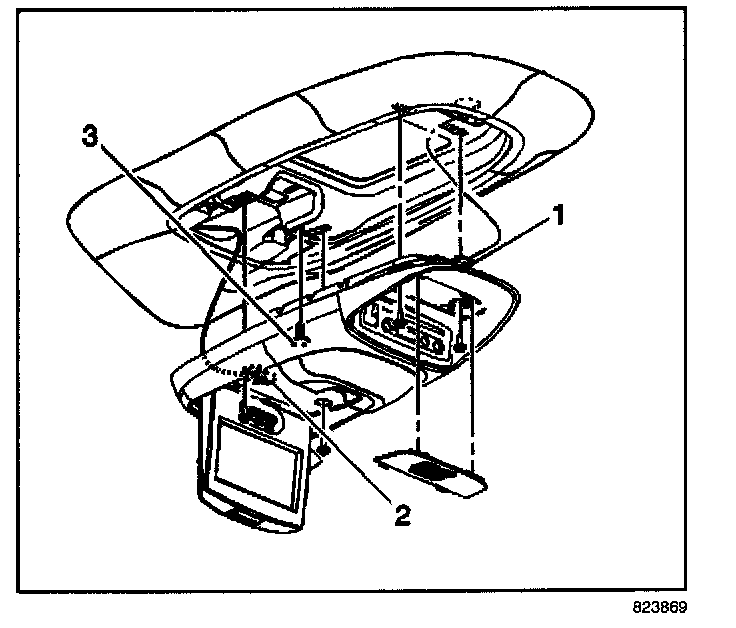 3
1
2
823869