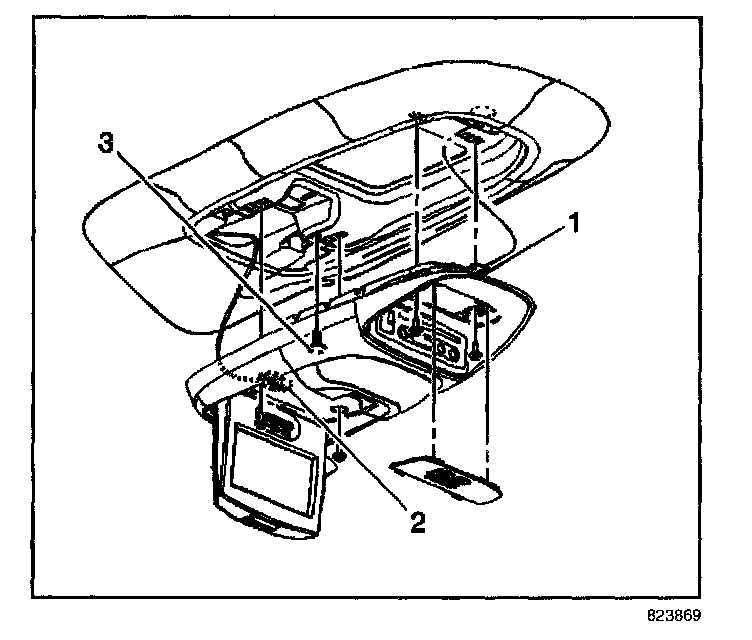 3
1
2
823869