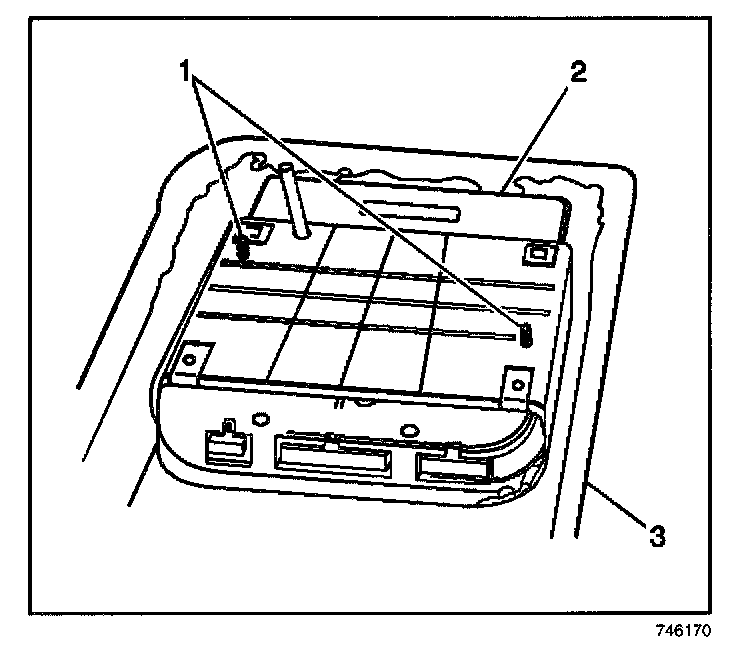 1
2
3
746170