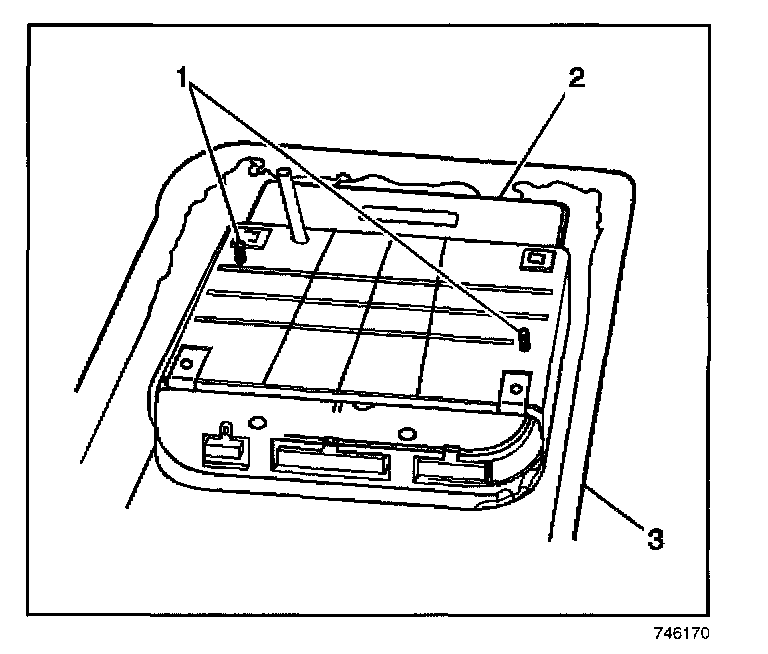 1
2
3
746170