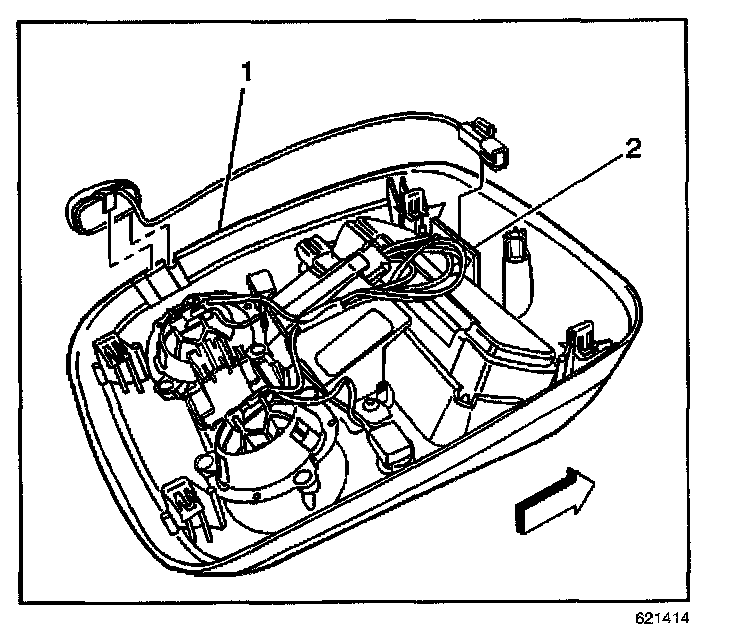 1
2
621414