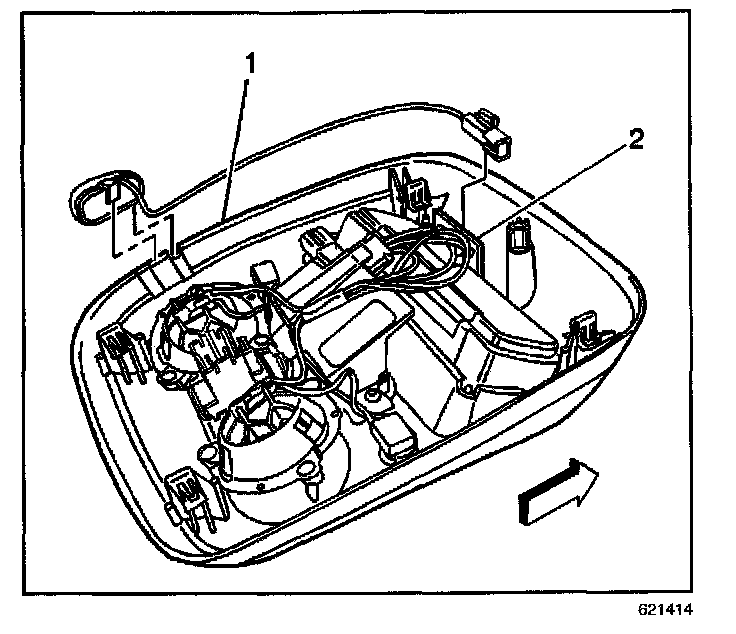 1
2
621414