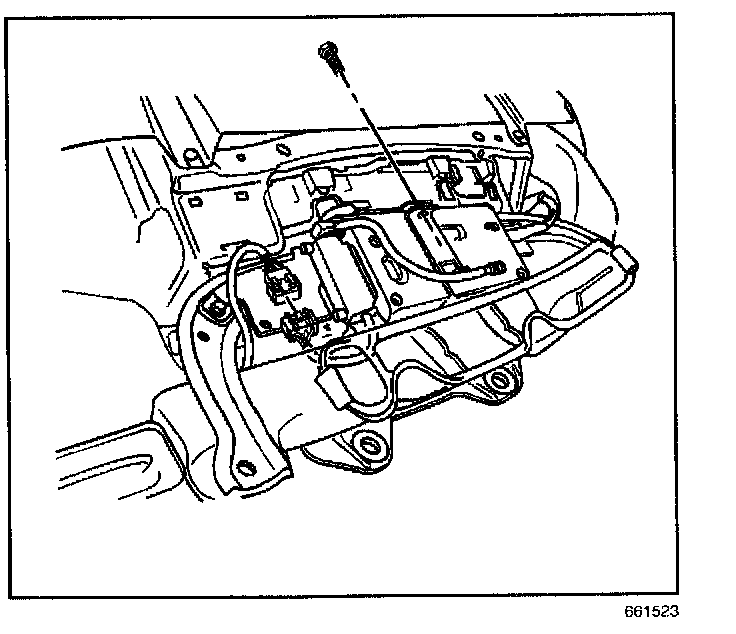 661523