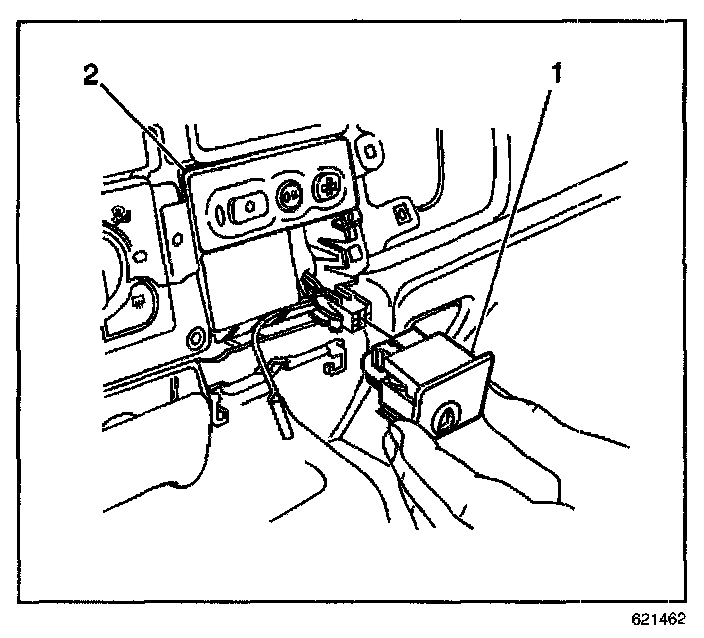 2

1

621462