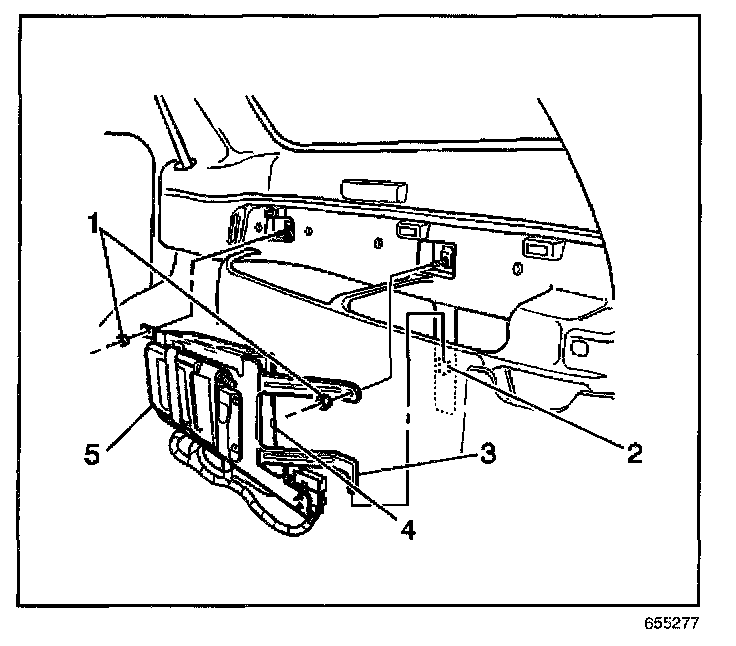 1
5
4
3
2
655277