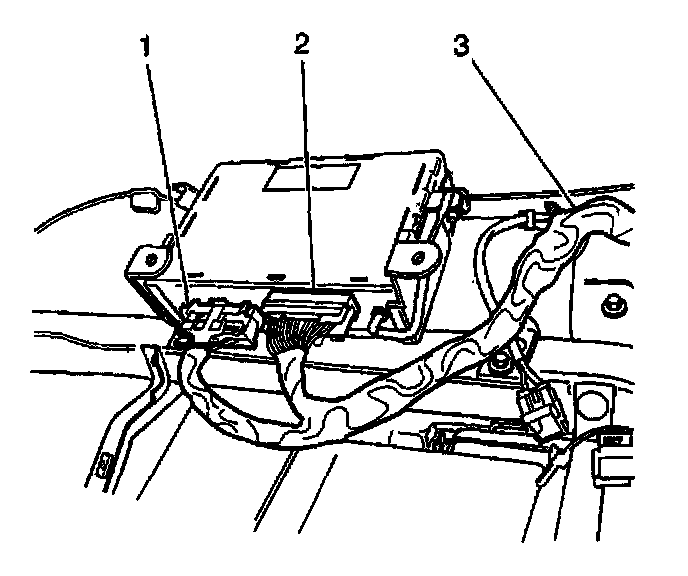 1
2
3