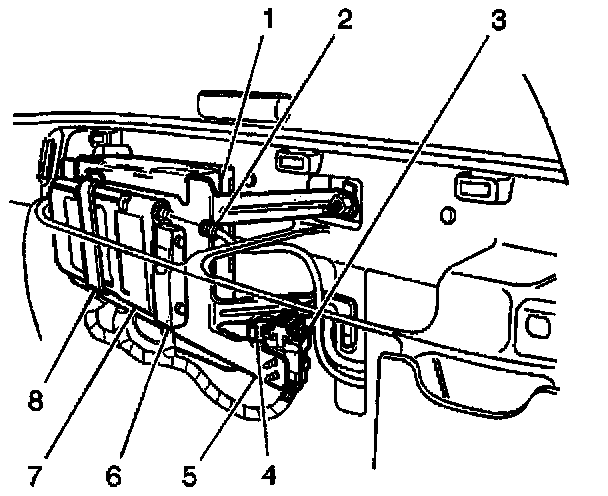 1
2
3
8
7
6
5
4