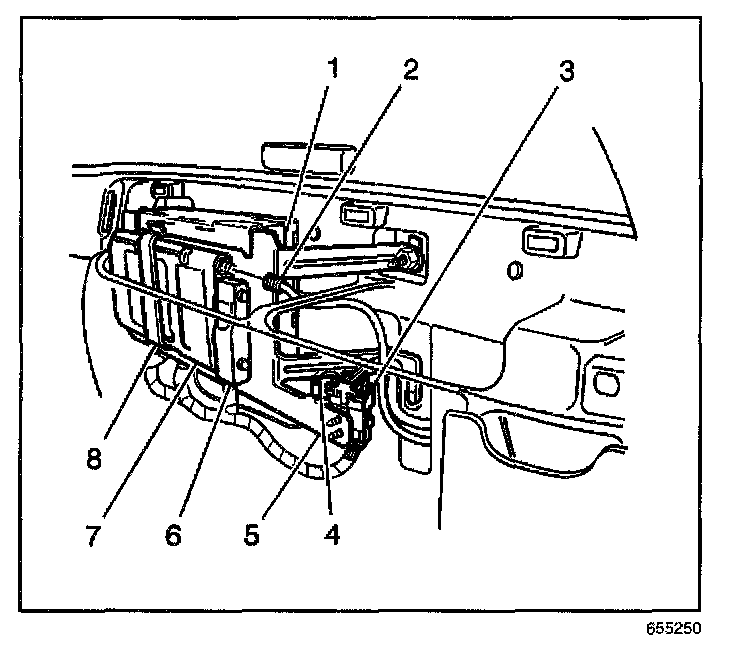 1
2
3
8
7
6
5
4
655250