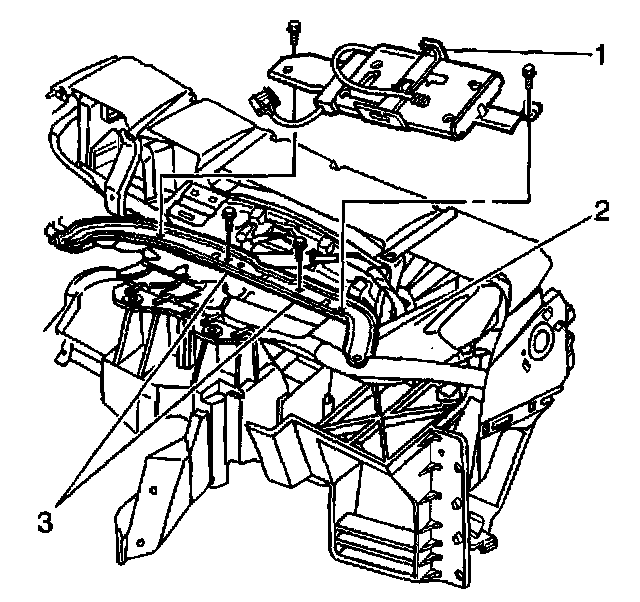 1
2
3