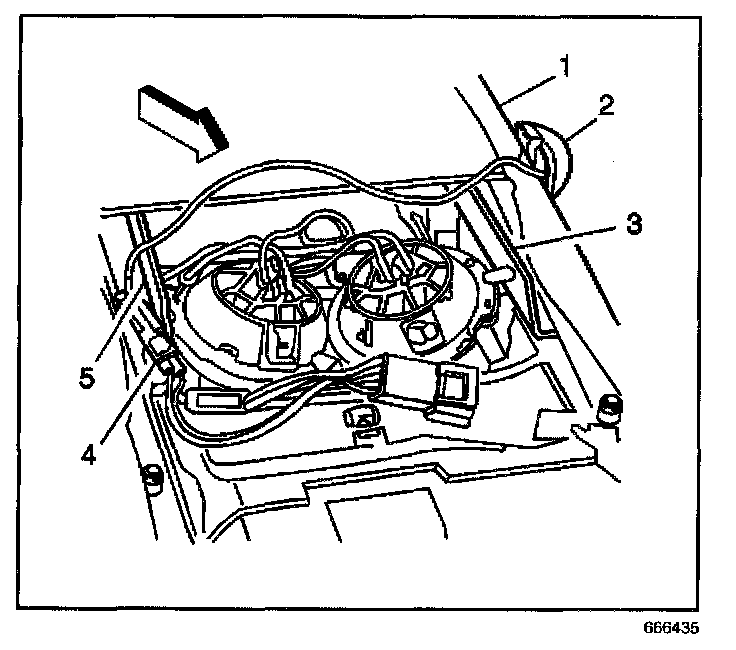 1
2
3
5
4
666435