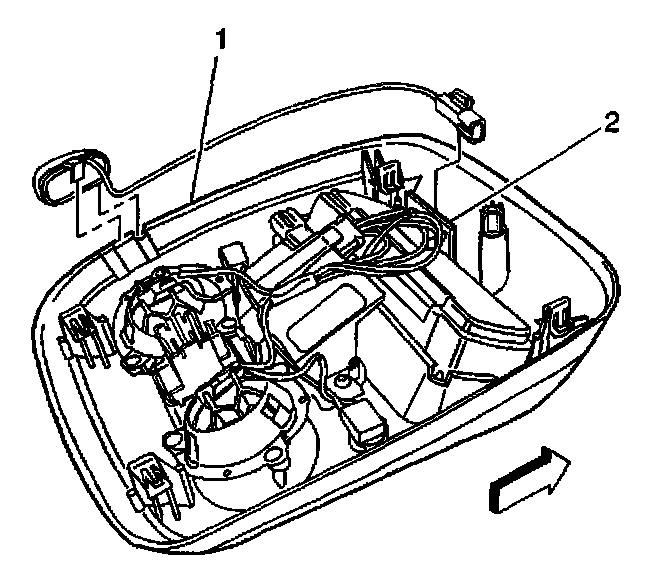 1
2