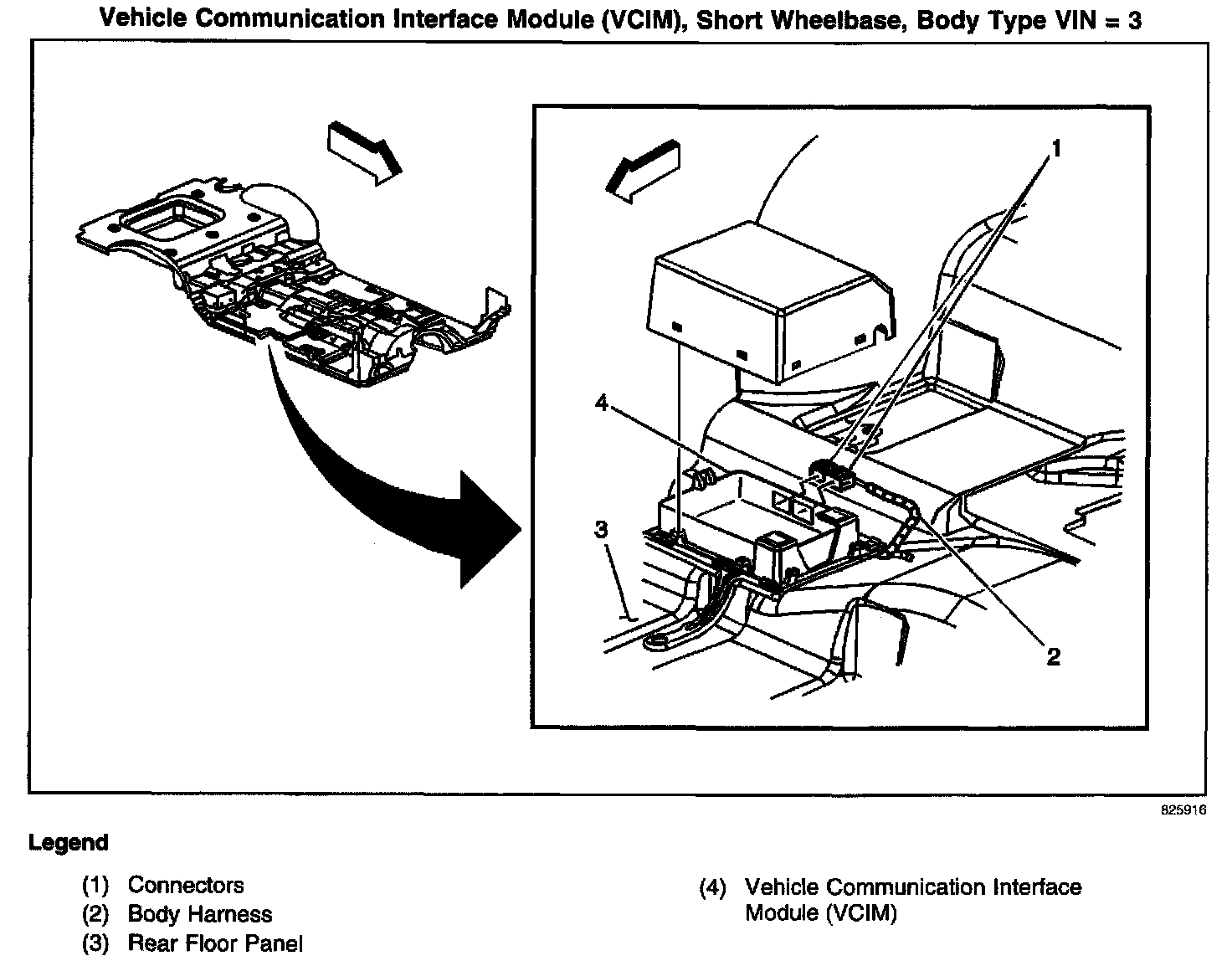 Vehicle Communication Interface Module (VCIM), Short Wheelbase, Body Type VIN = 3

1

4

3

2

825916

Legend

(1) Connectors
(2) Body Harness
(3) Rear Floor Panel

(4) Vehicle Communication Interface Module (VCIM)