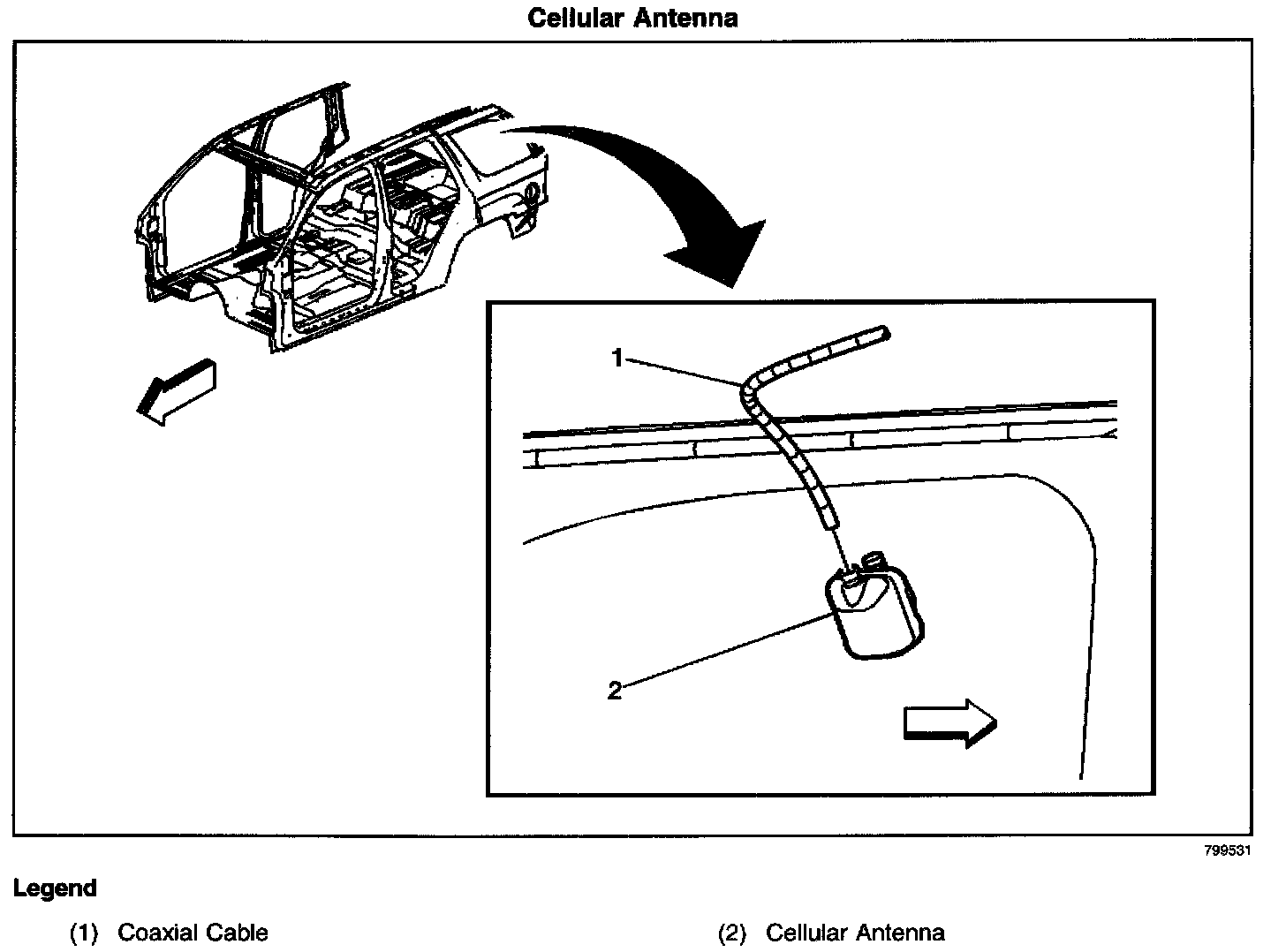 Cellular Antenna

1

2

799531

Legend

(1) Coaxial Cable

(2) Cellular Antenna