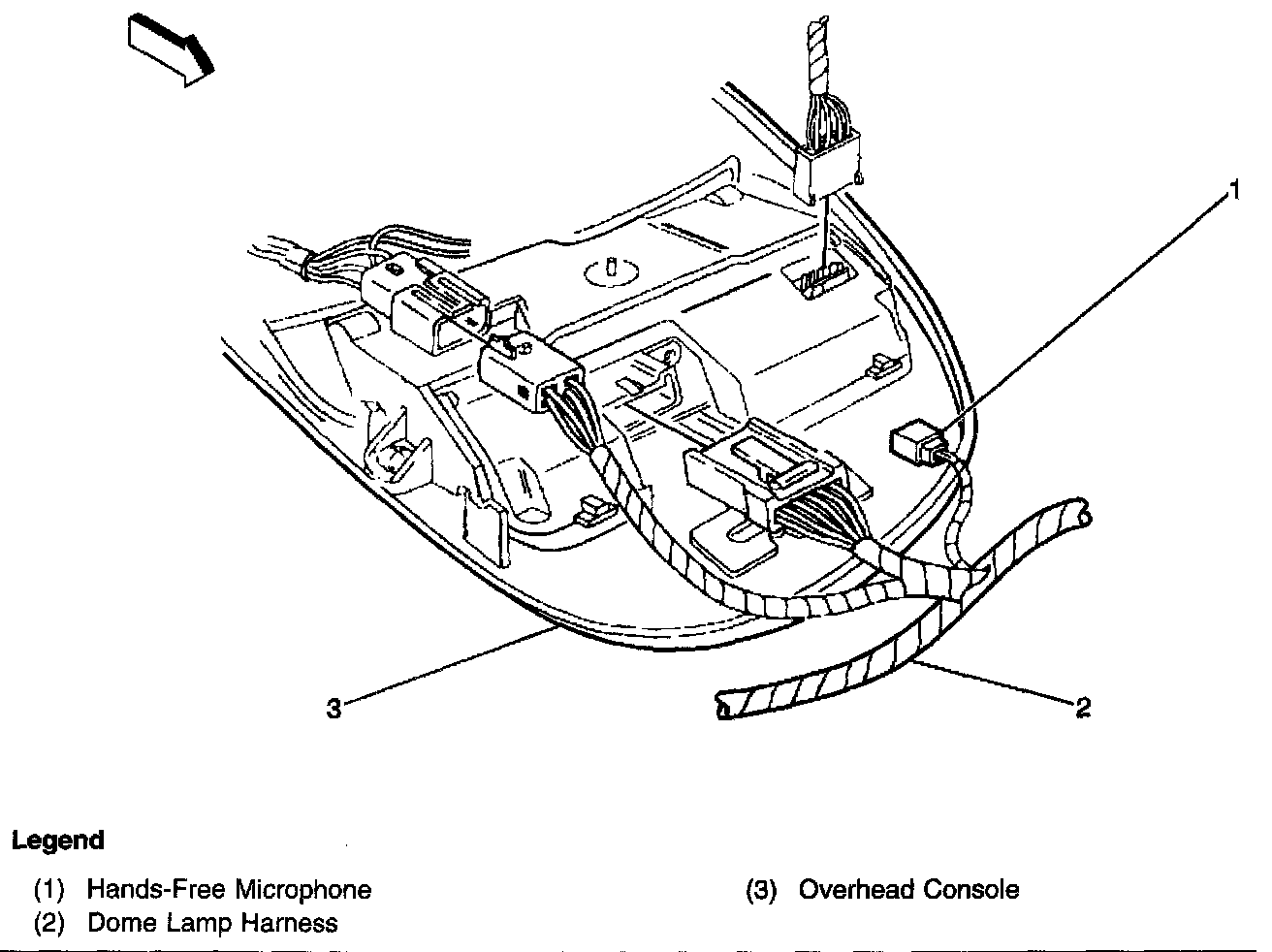 1

3

2

Legend

(1) Hands-Free Microphone

(2) Dome Lamp Harness

(3) Overhead Console