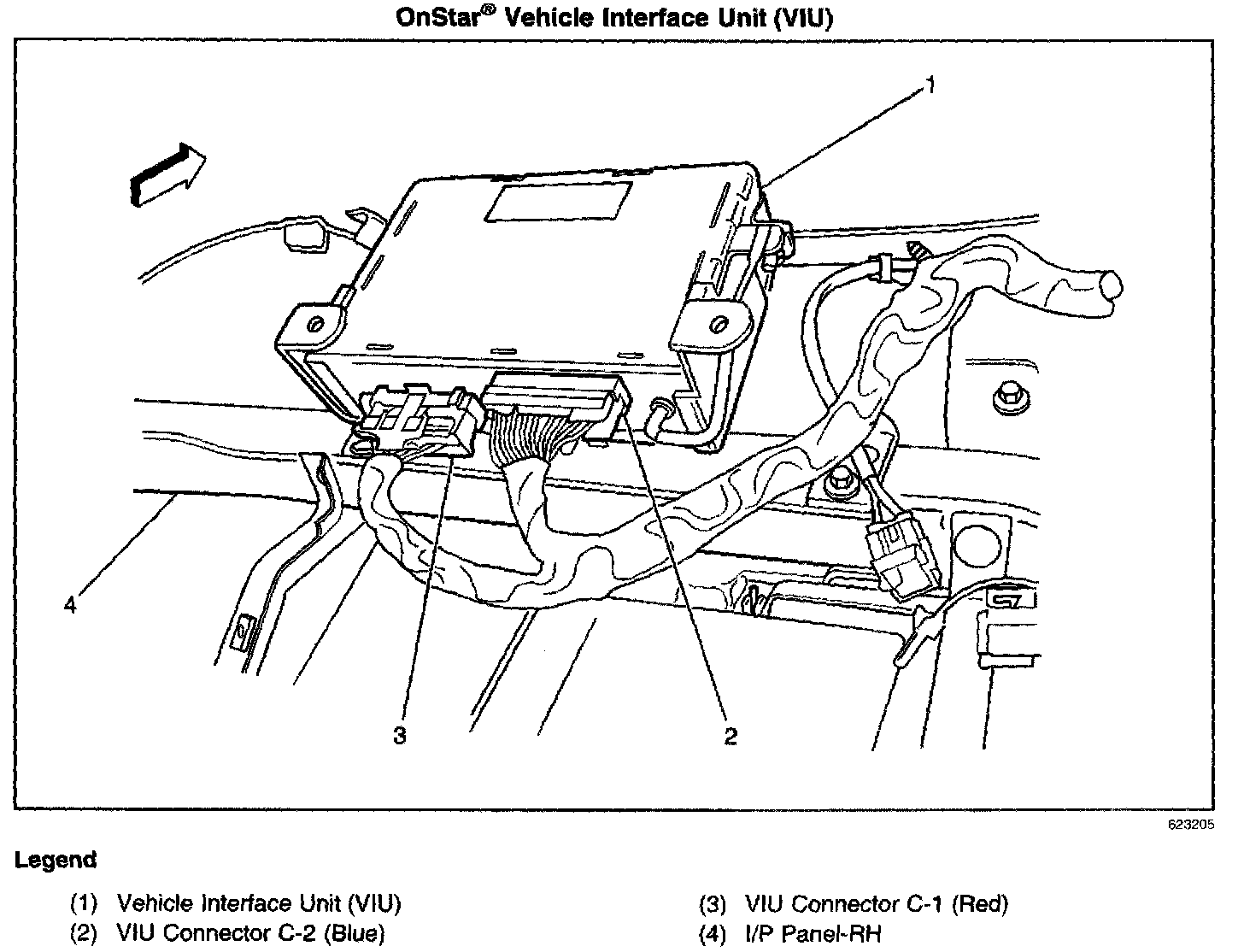 OnStar® Vehicle Interface Unit (VIU)

1

4

3

2

623205

Legend

(1) Vehicle Interface Unit (VIU)
(2) VIU Connector C-2 (Blue)

(3) VIU Connector C-1 (Red)
(4) I/P Panel-RH