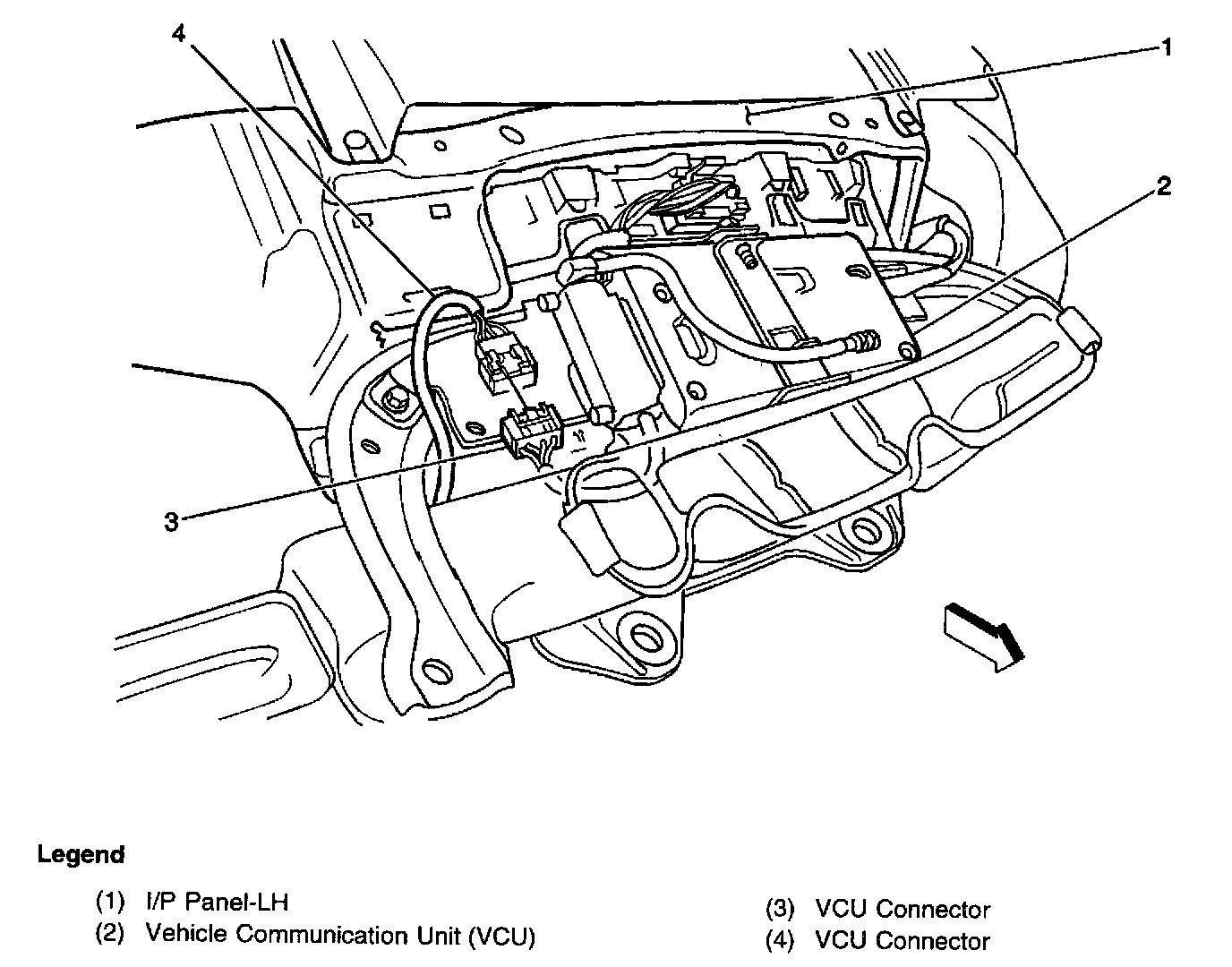 4

1

2

3

Legend

(1) I/P Panel-LH
(2) Vehicle Communication Unit (VCU)

(3) VCU Connector
(4) VCU Connector