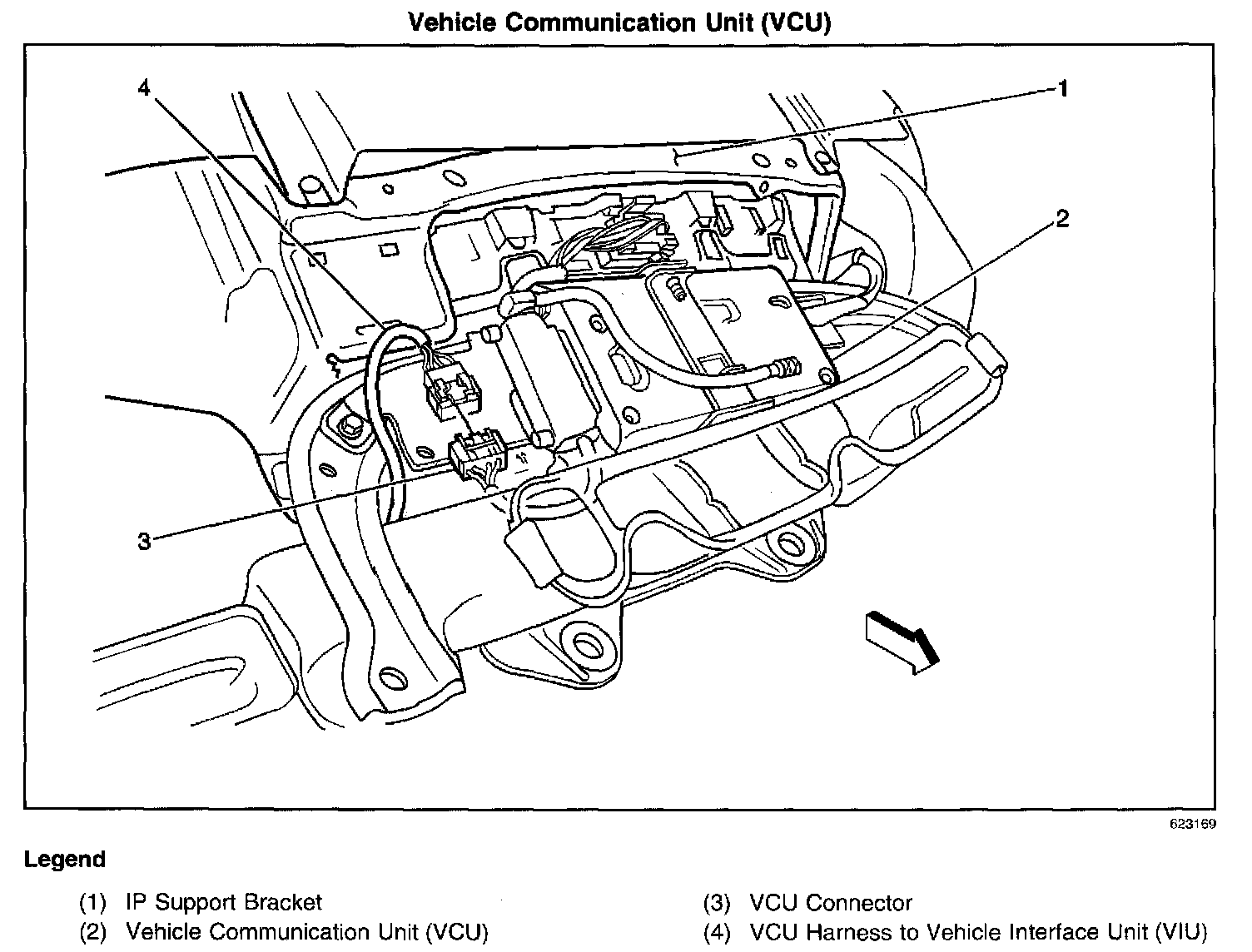 Vehicle Communication Unit (VCU)

4

1

2

3

623169

Legend

(1) IP Support Bracket
(2) Vehicle Communication Unit (VCU)

(3) VCU Connector
(4) VCU Harness to Vehicle Interface Unit (VIU)