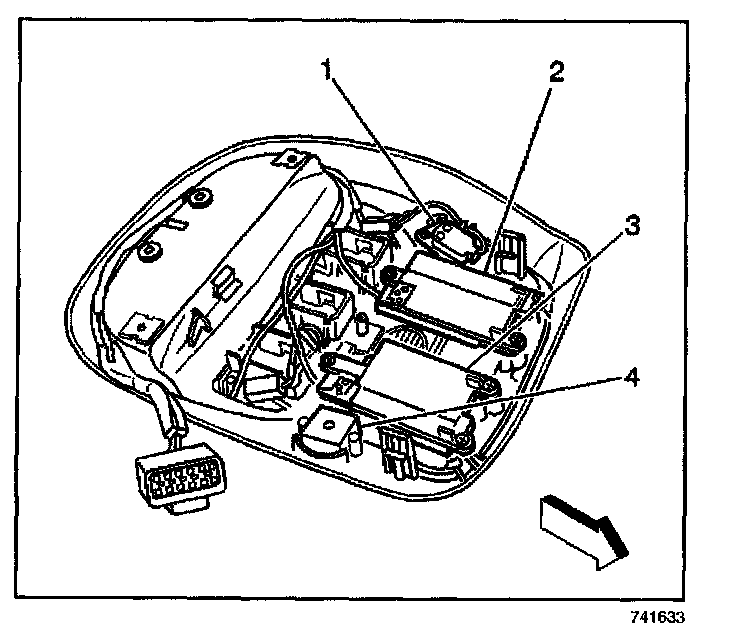 1
2
3
4
741633