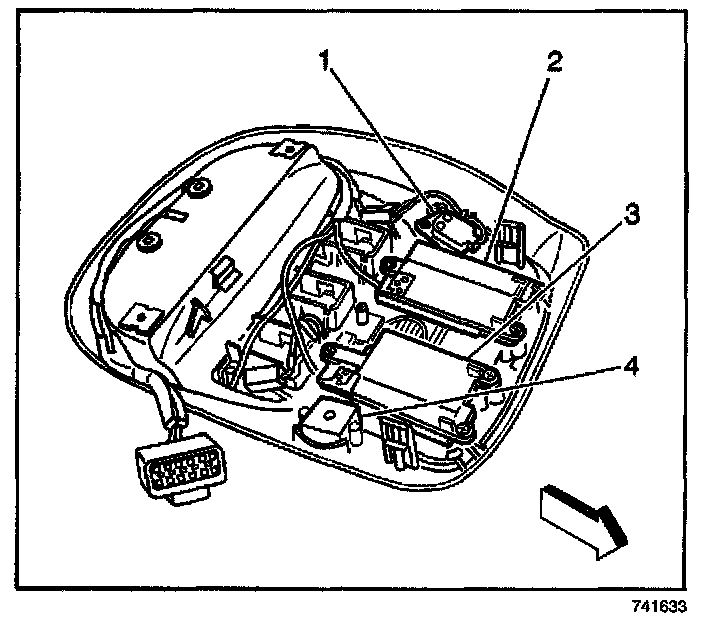 1
2
3
4
741633