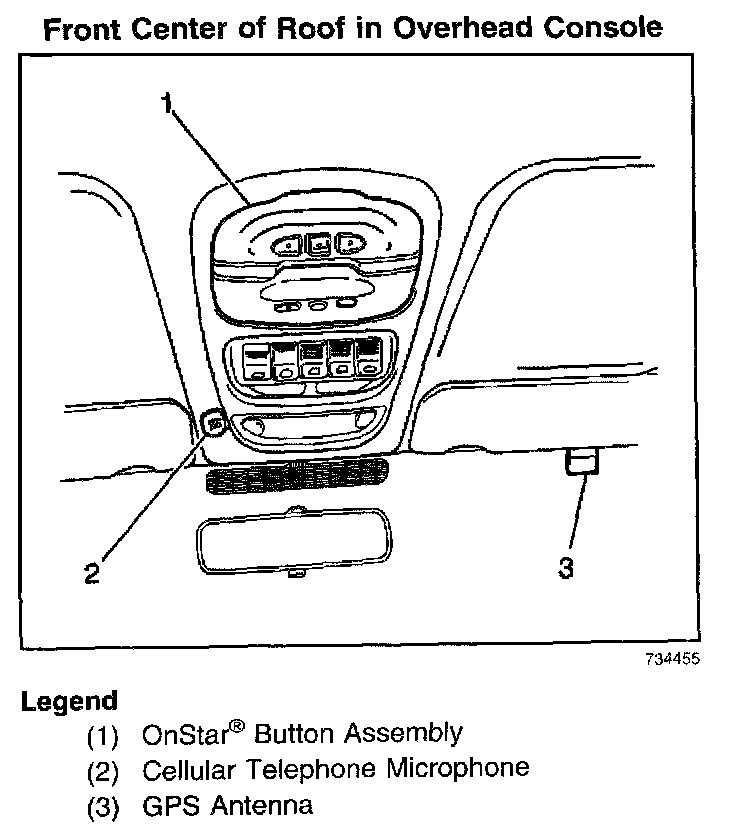 Front Center of Roof in Overhead Console

1

2

3

734455

Legend

(1) OnStar® Button Assembly

(2) Cellular Telephone Microphone

(3) GPS Antenna