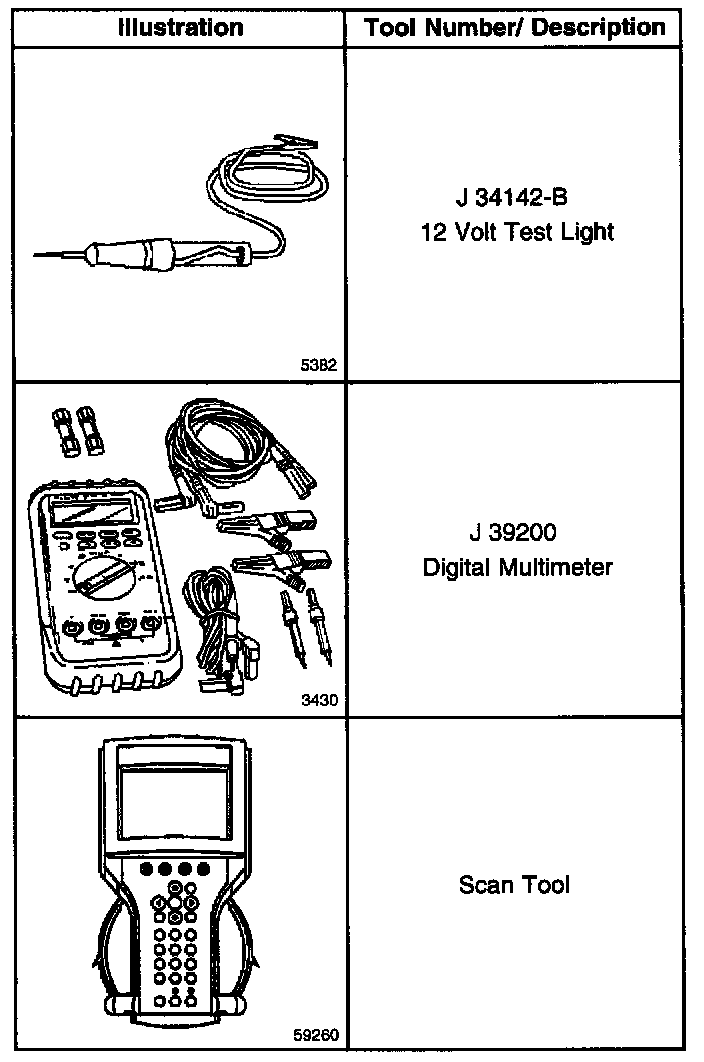 | Illustration | Tool Number/ Description |
|---|---|
| 5382 | J 34142-B 12 Volt Test Light |
| 3430 | J 39200 Digital Multimeter |
| 59260 | Scan Tool |