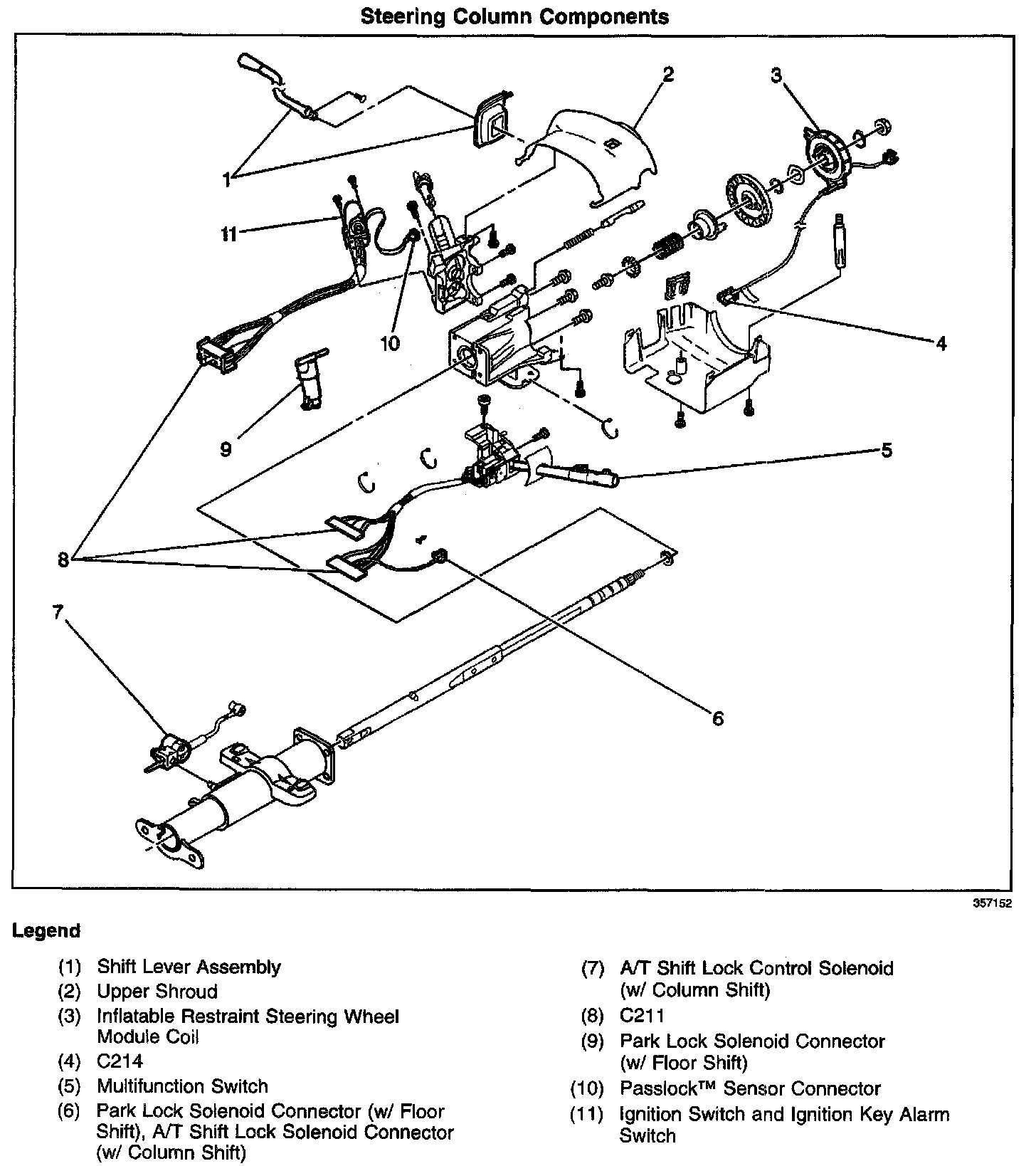 Steering Column Components

2
3
1
11
10
4
9
5
8
7
6

357152

Legend

(1) Shift Lever Assembly
(2) Upper Shroud
(3) Inflatable Restraint Steering Wheel Module Coil
(4) C214
(5) Multifunction Switch
(6) Park Lock Solenoid Connector (w/ Floor Shift), A/T Shift Lock Solenoid Connector (w/ Column Shift)

(7) A/T Shift Lock Control Solenoid (w/ Column Shift)
(8) C211
(9) Park Lock Solenoid Connector (w/ Floor Shift)
(10) Passlock™ Sensor Connector
(11) Ignition Switch and Ignition Key Alarm Switch