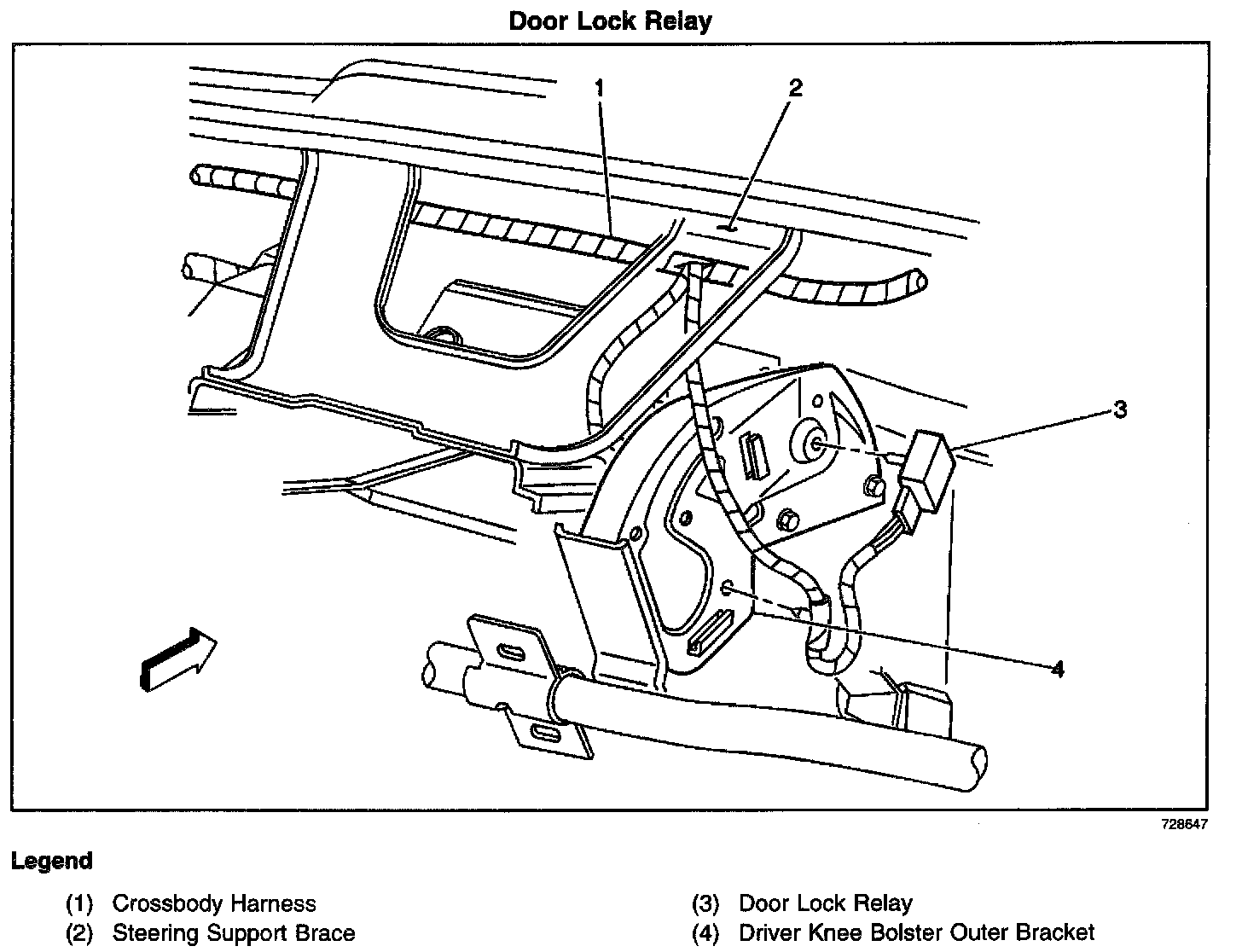 Door Lock Relay

1

2

3

4

728647

Legend

(1) Crossbody Harness

(2) Steering Support Brace

(3) Door Lock Relay

(4) Driver Knee Bolster Outer Bracket