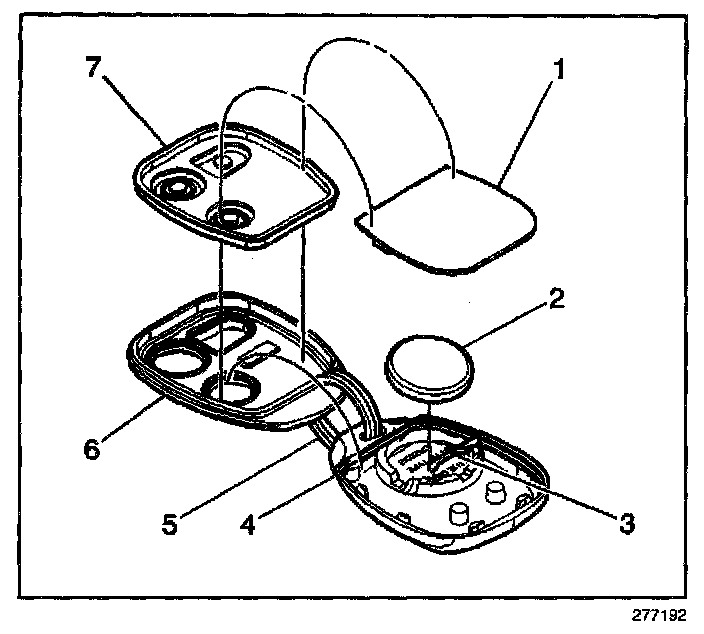 7
1
2
6
5
4
3
277192