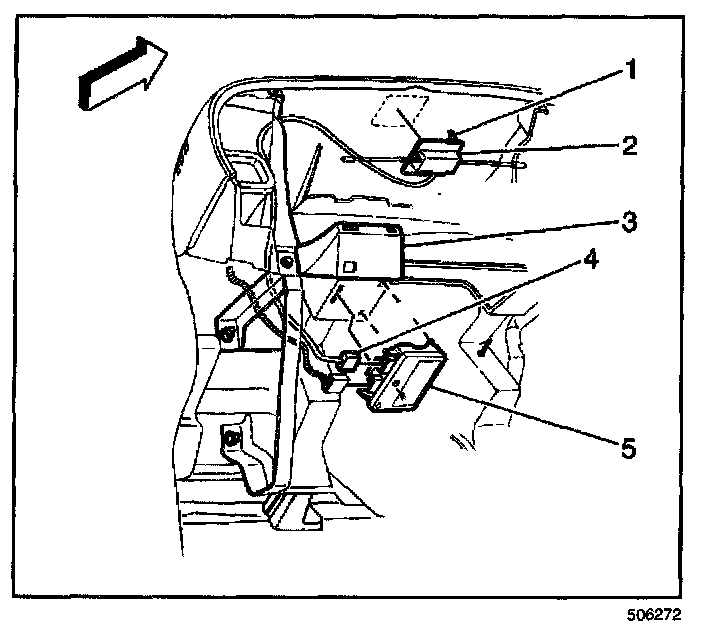 1
2
3
4
5
506272