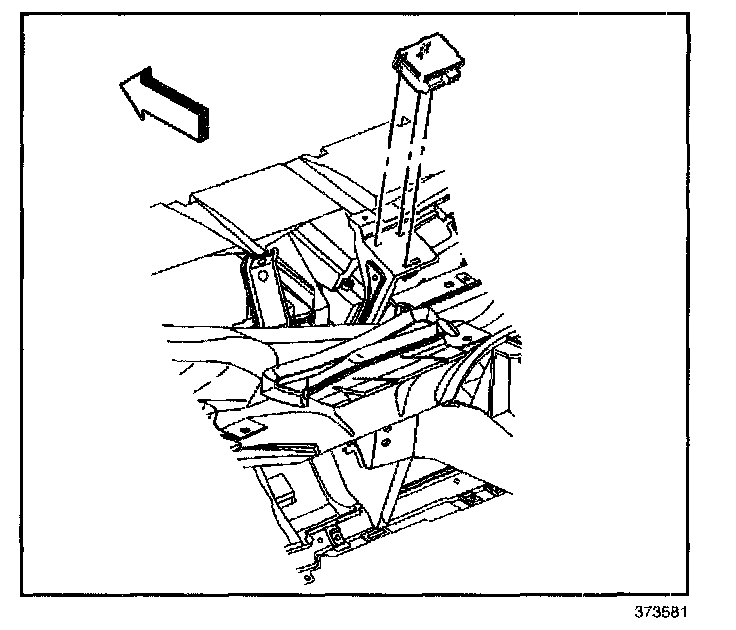 373581