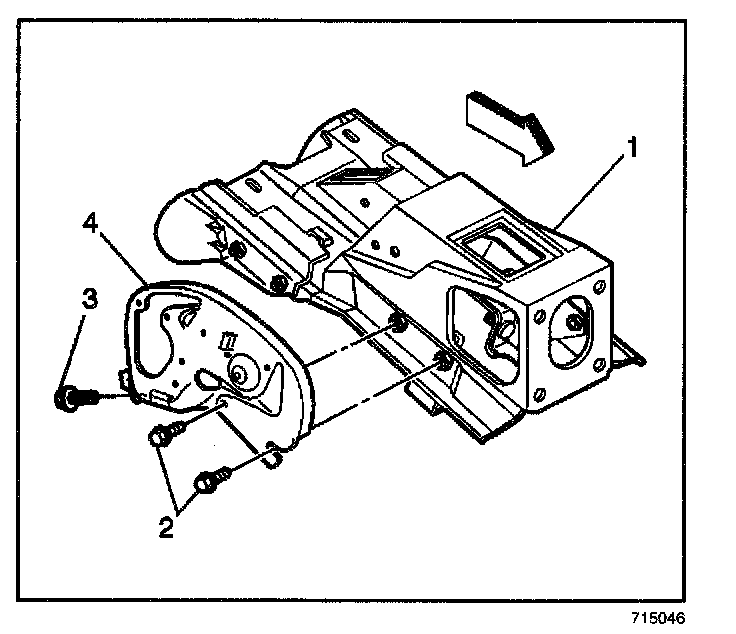 1
4
3
2
715046