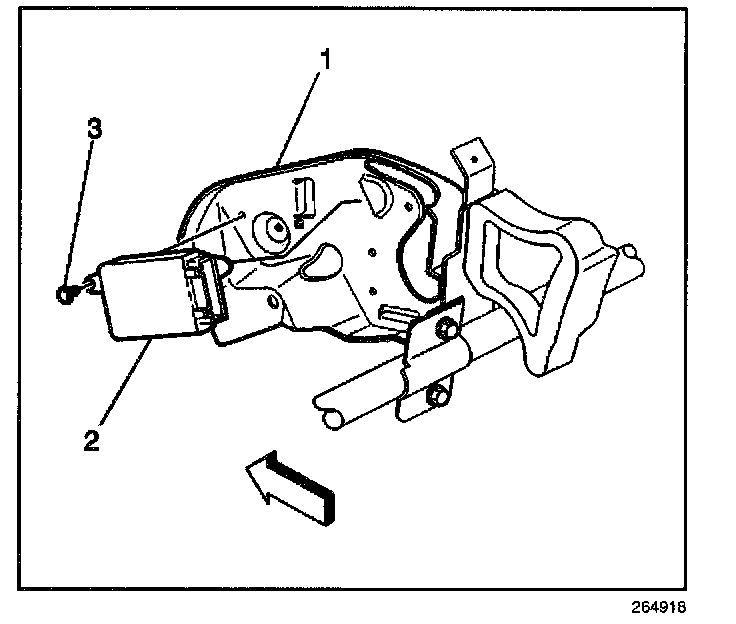 1
3
2
264918